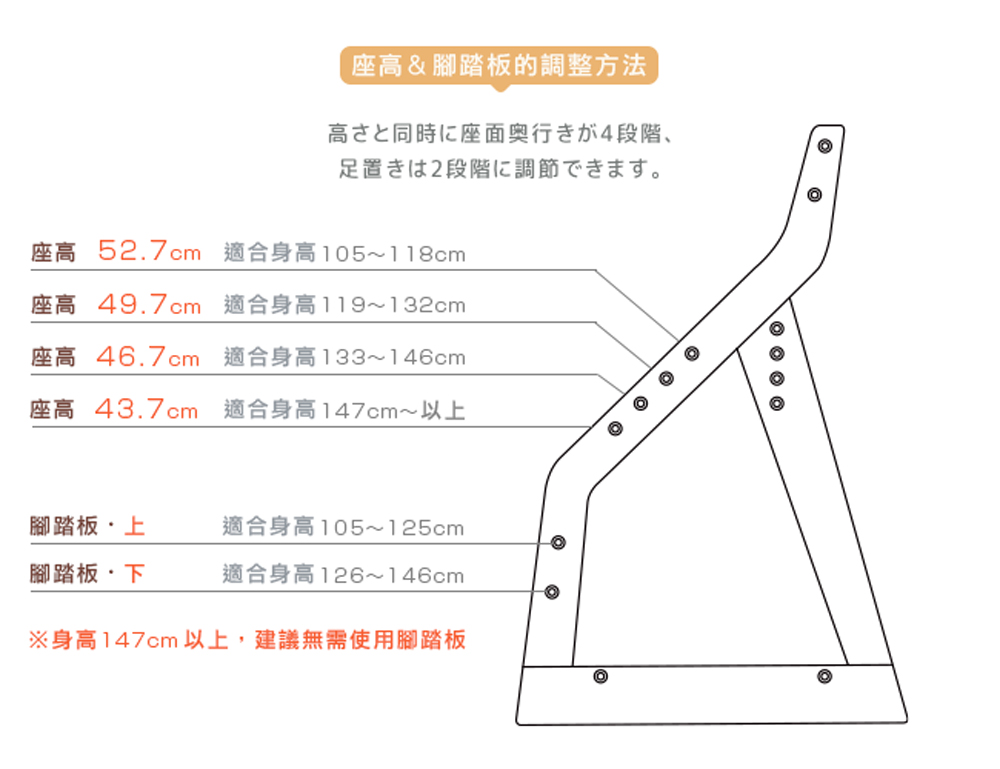 座高＆腳踏板的調整方法

高さと同時に座面奥行きが4段階、
足置きは2段階に調節できます。

座高 52.7cm 適合身高105～118cm

座高 49.7cm 適合身高119～132cm

座高 46.7cm 適合身高133～146cm

座高 43.7cm 適合身高147cm～以上

腳踏板・上 適合身高105～125cm

腳踏板・下 適合身高126～146cm

※身高147cm 以上，建議無需使用腳踏板