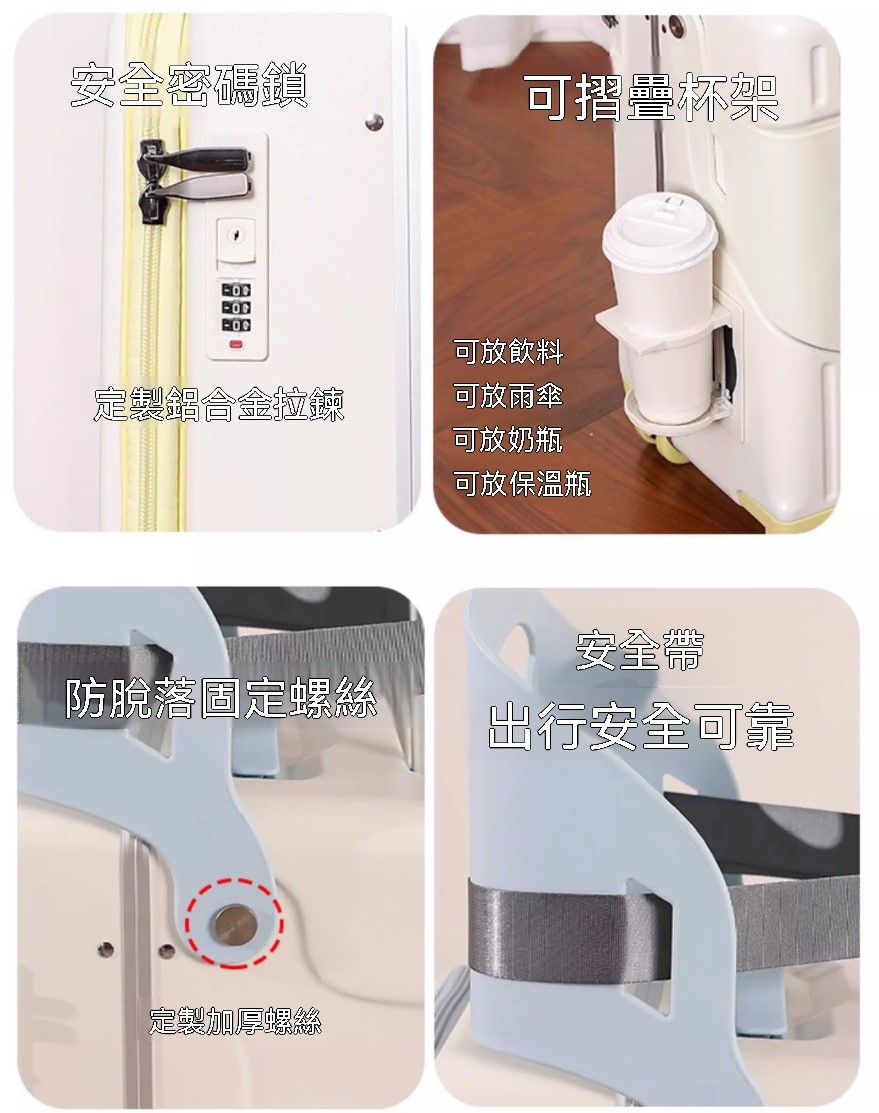 安全密碼鎖

定製鋁合金拉鍊

可摺疊杯架

可放飲料
可放雨傘
可放奶瓶
可放保溫瓶

防脫落固定螺絲

定製加厚螺絲

安全帶
出行安全可靠