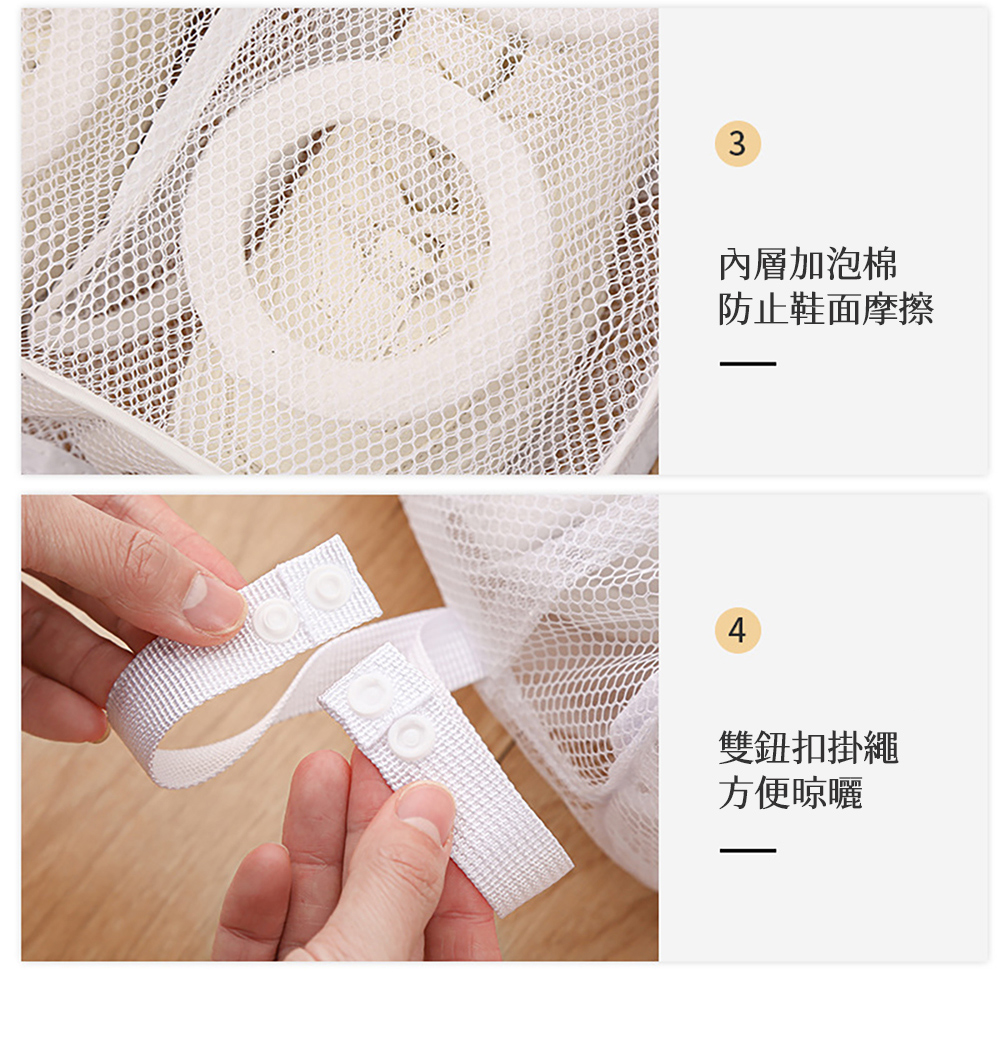 3

內層加泡棉
防止鞋面摩擦

4

雙鈕扣掛繩
方便晾曬