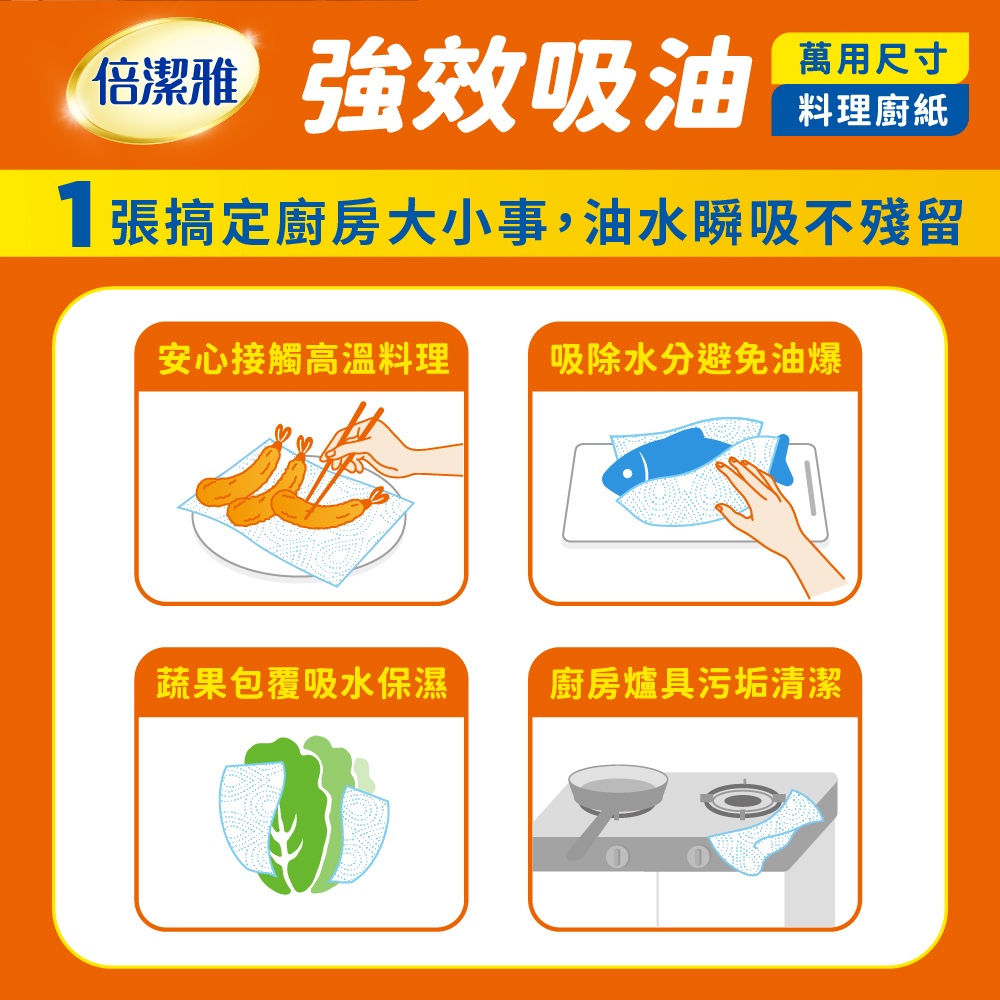 倍潔雅

強效吸油

萬用尺寸
料理廚紙

1張搞定廚房大小事，油水瞬吸不殘留

安心接觸高溫料理

吸除水分避免油爆

蔬果包覆吸水保濕

廚房爐具污垢清潔