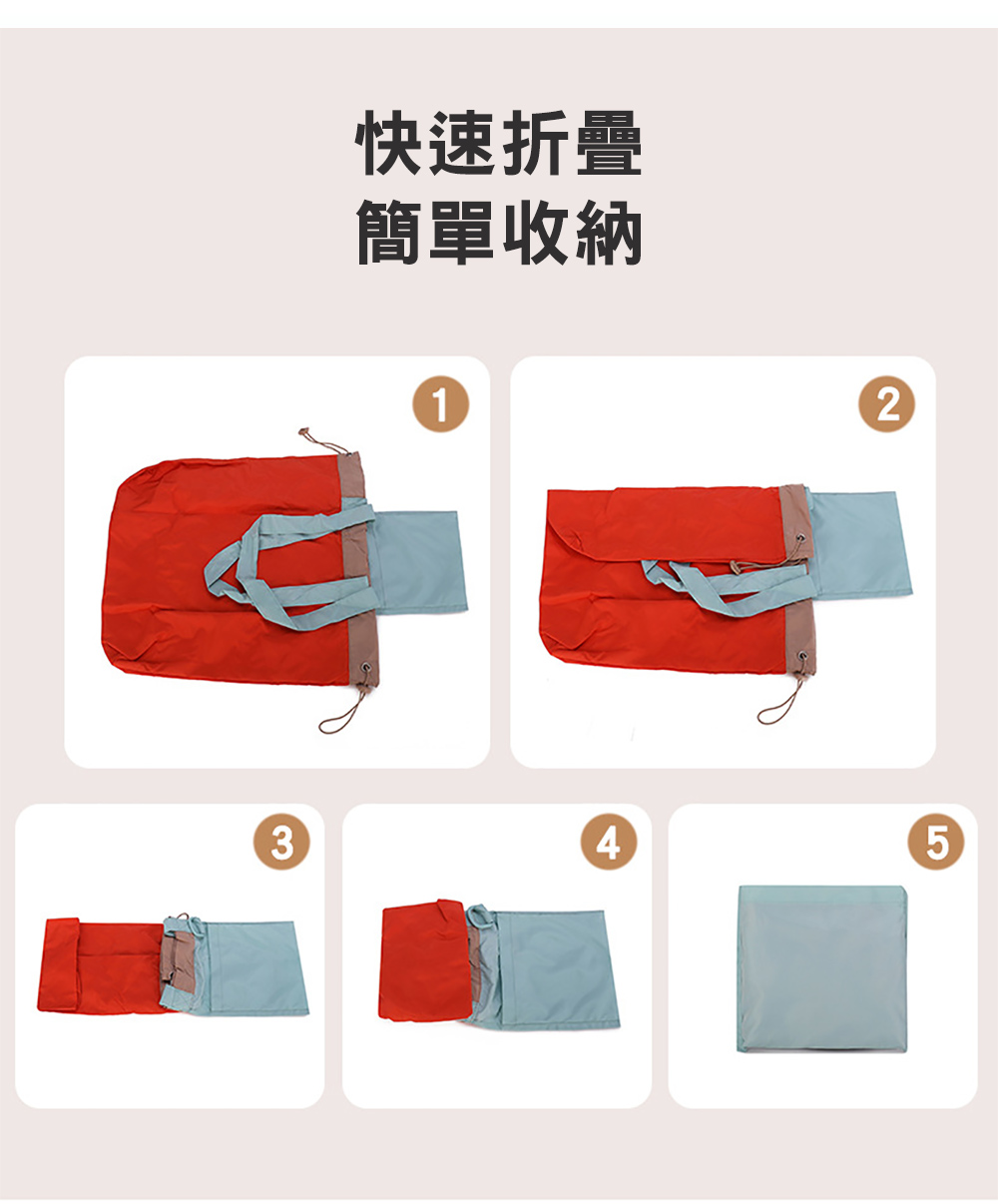 快速折疊
簡單收納

1

2

3

4

5