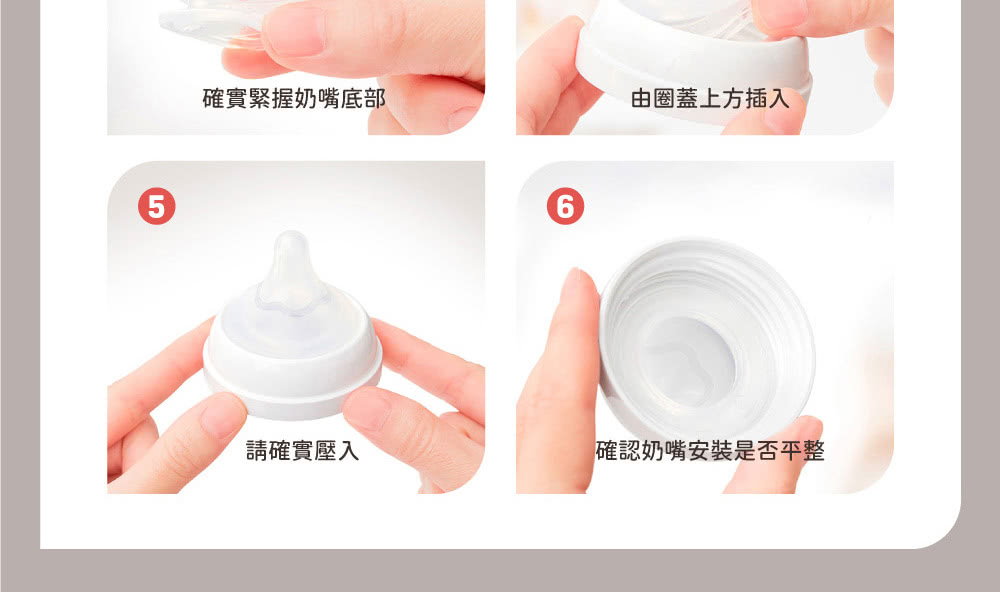 確實緊握奶嘴底部

由圈蓋上方插入

5

請確實壓入

6

確認奶嘴安裝是否平整