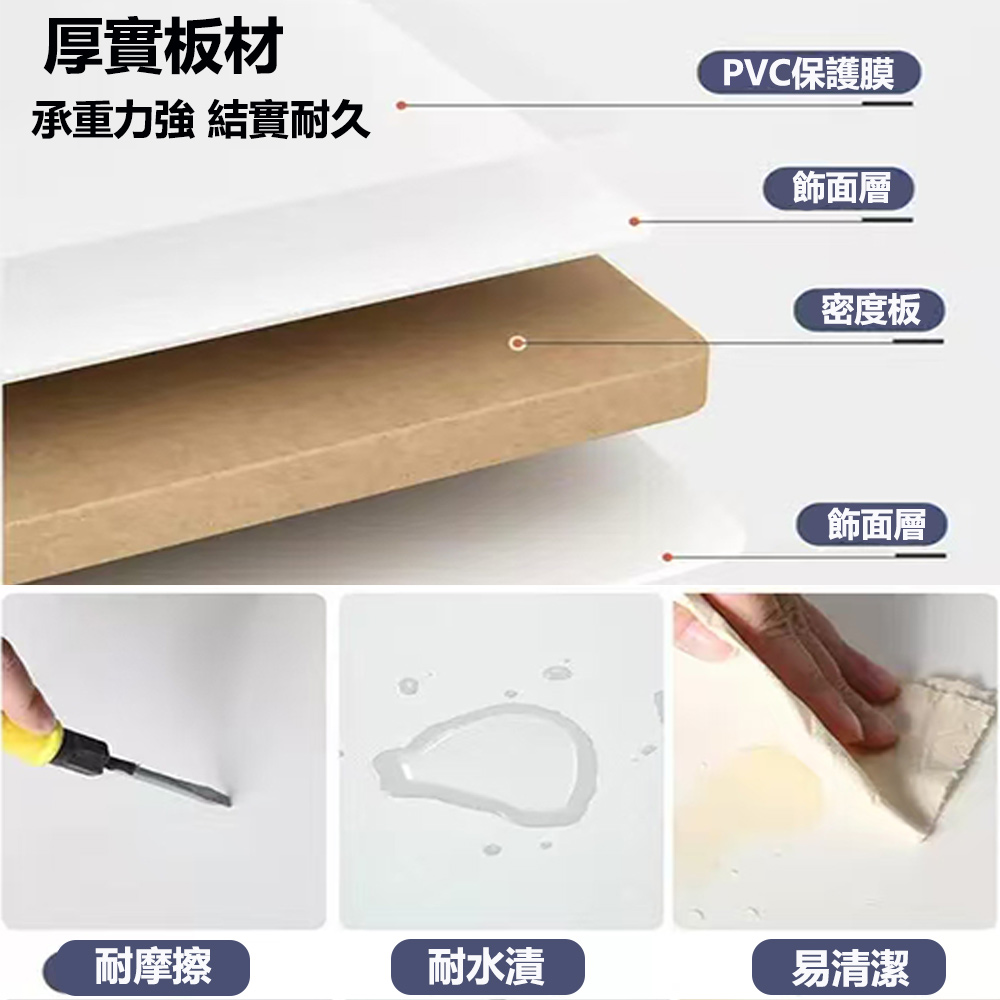 厚實板材
承重力強 結實耐久

PVC保護膜
飾面層
密度板
飾面層

耐摩擦
耐水漬
易清潔