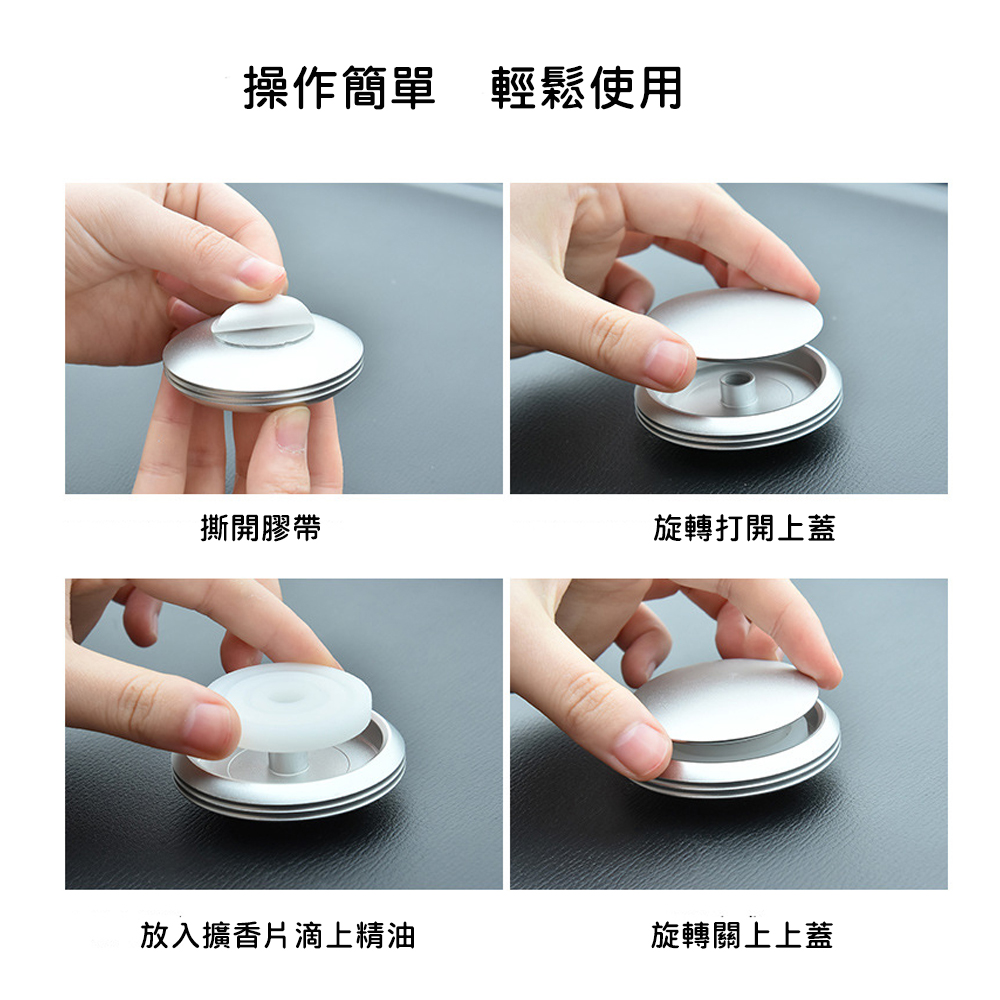 操作簡單　輕鬆使用

撕開膠帶

旋轉打開上蓋

放入擴香片滴上精油

旋轉關上上蓋