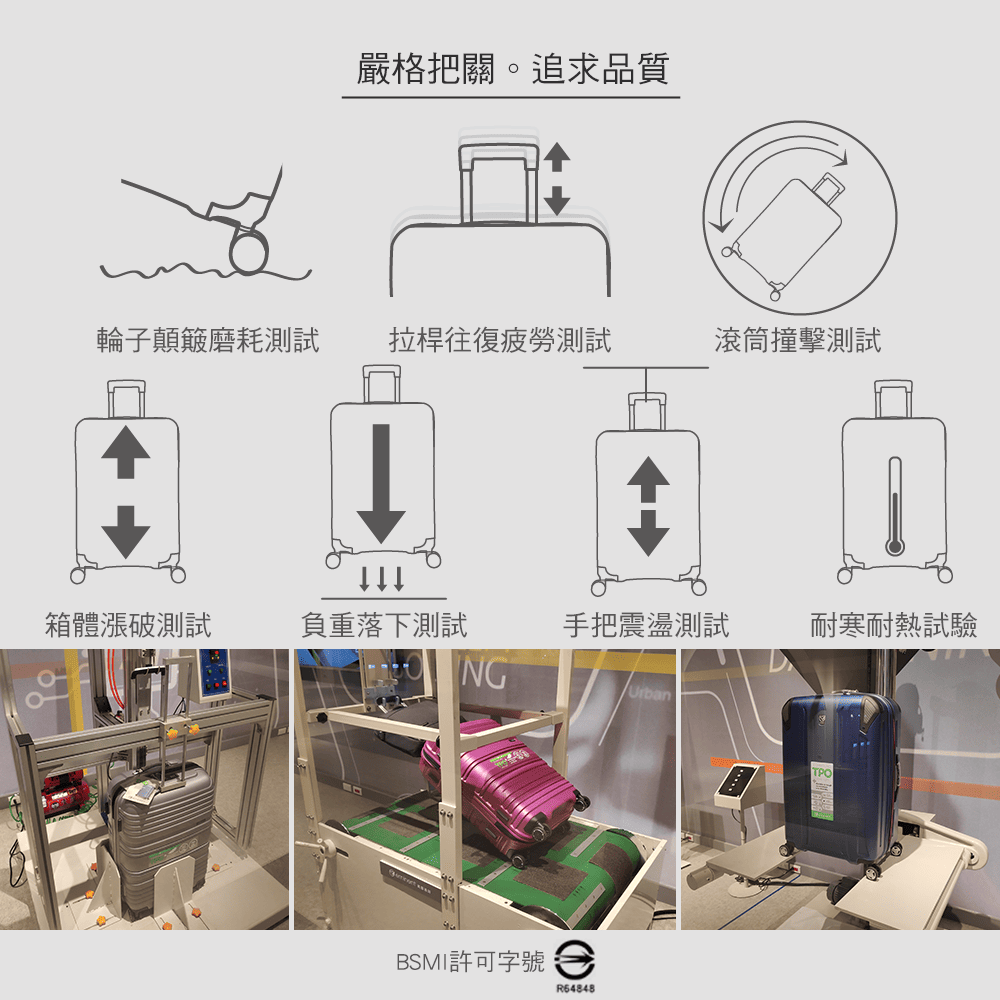 嚴格把關。追求品質

輪子顛簸磨耗測試

拉桿往復疲勞測試

滾筒撞擊測試

箱體漲破測試

負重落下測試

手把震盪測試

耐寒耐熱試驗

Urban

TPO

BSMI許可字號

R64848