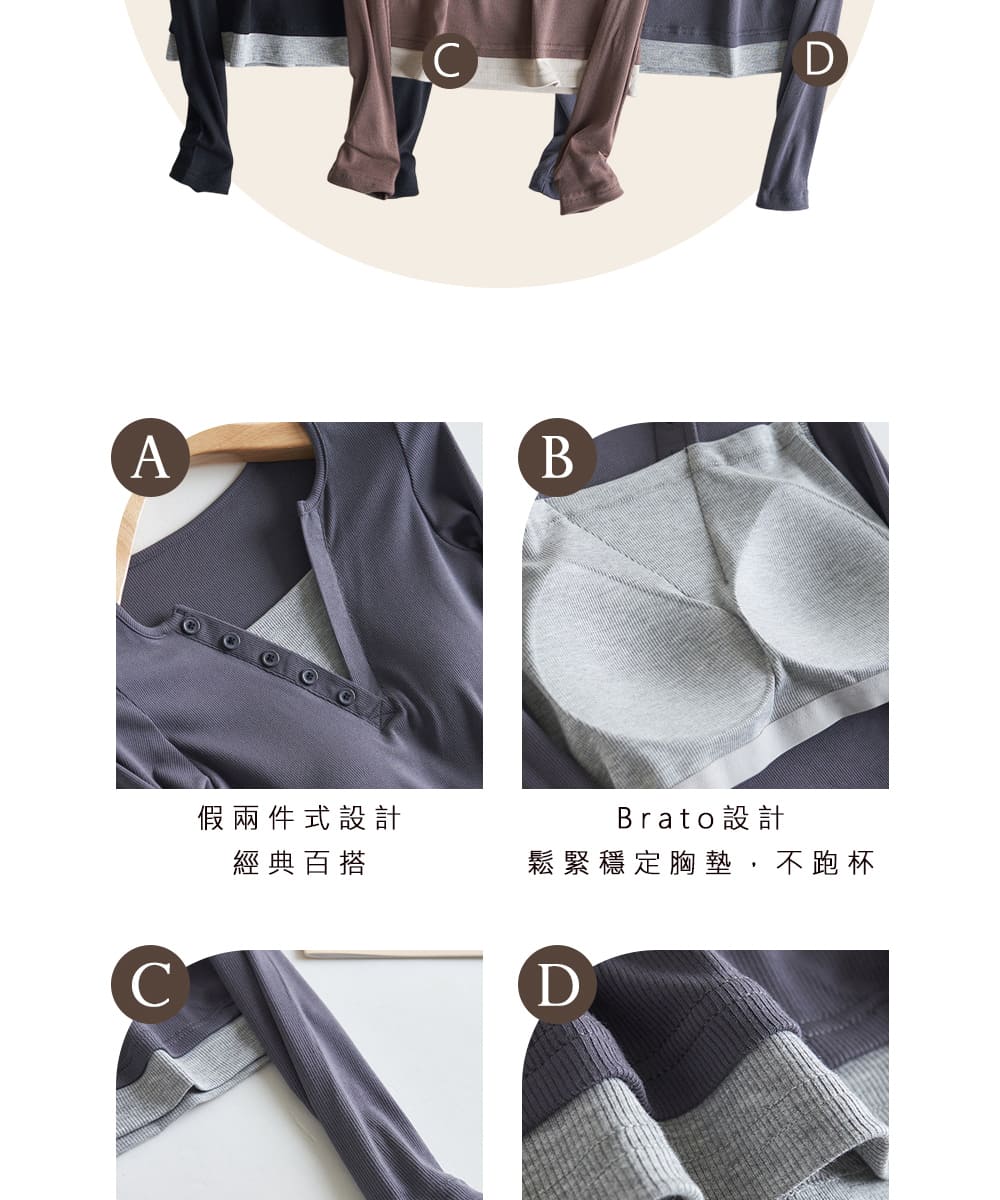 C

D

A

B

假兩件式設計
經典百搭

Brato設計
鬆緊穩定胸墊，不跑杯

C

D