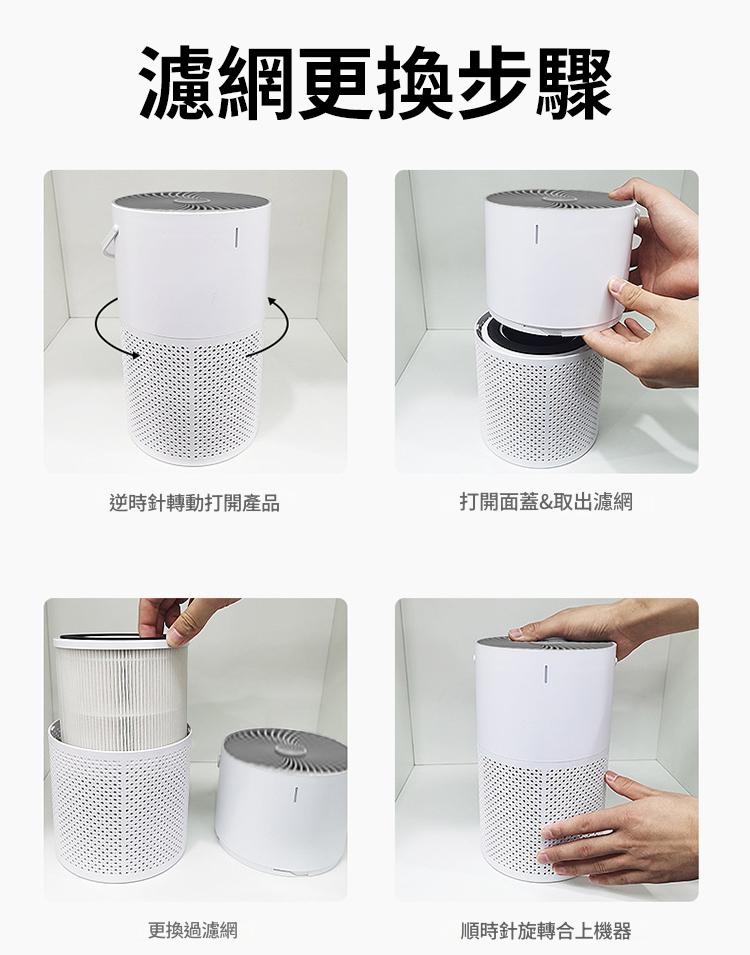 濾網更換步驟

逆時針轉動打開產品

打開面蓋&取出濾網

更換過濾網

順時針旋轉合上機器