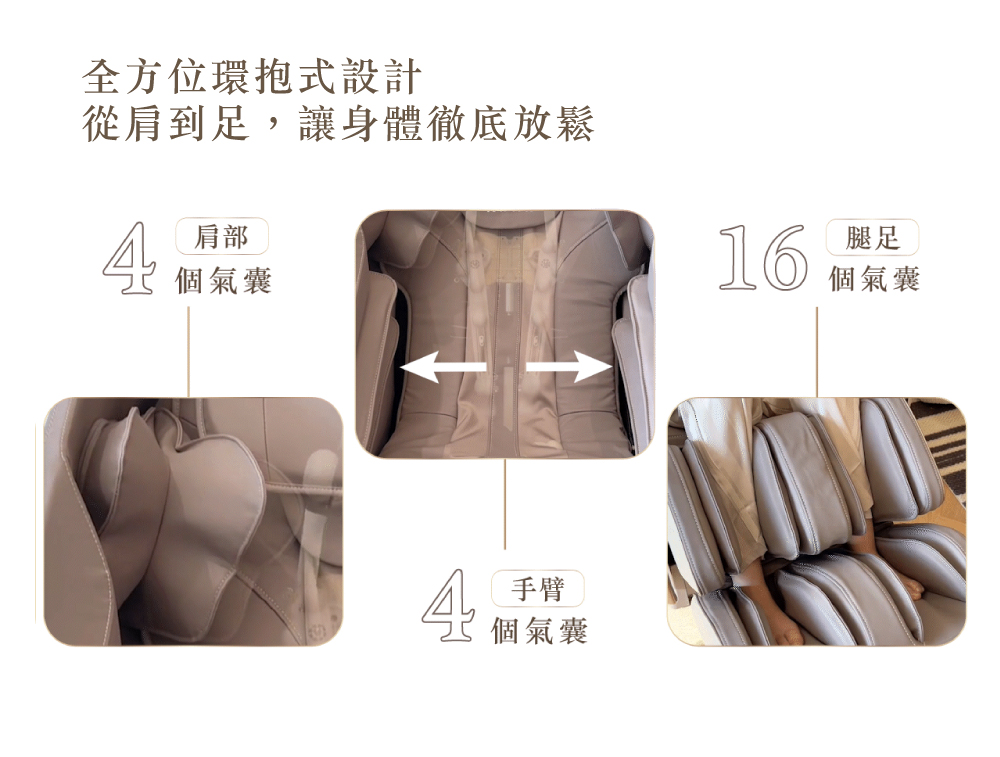 全方位環抱式設計
從肩到足，讓身體徹底放鬆

4 肩部 個氣囊

16 腿足 個氣囊

4 手臂 個氣囊