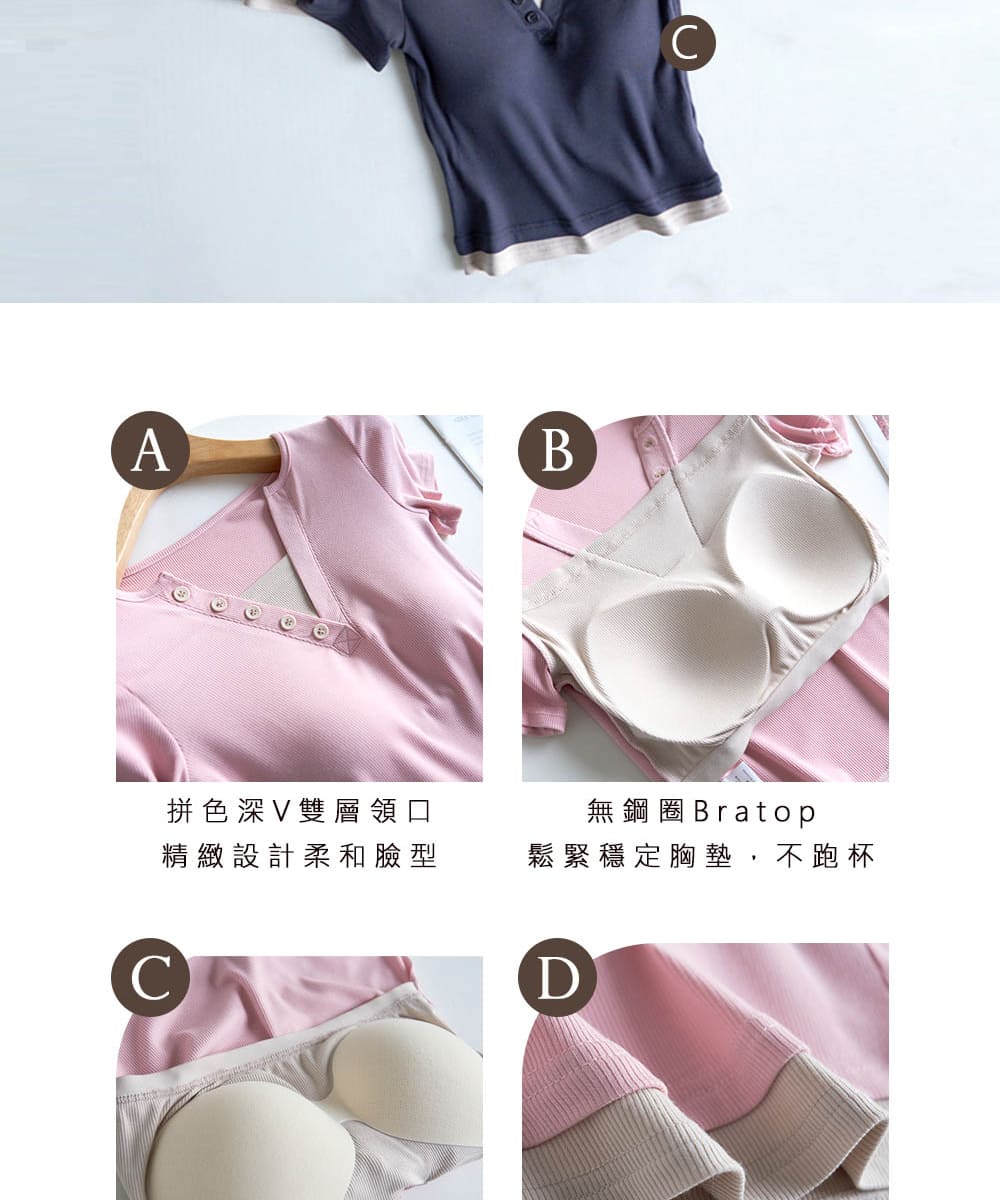 C

A

B

拼色深V雙層領口
精緻設計柔和臉型

無鋼圈Bratop
鬆緊穩定胸墊，不跑杯

C

D