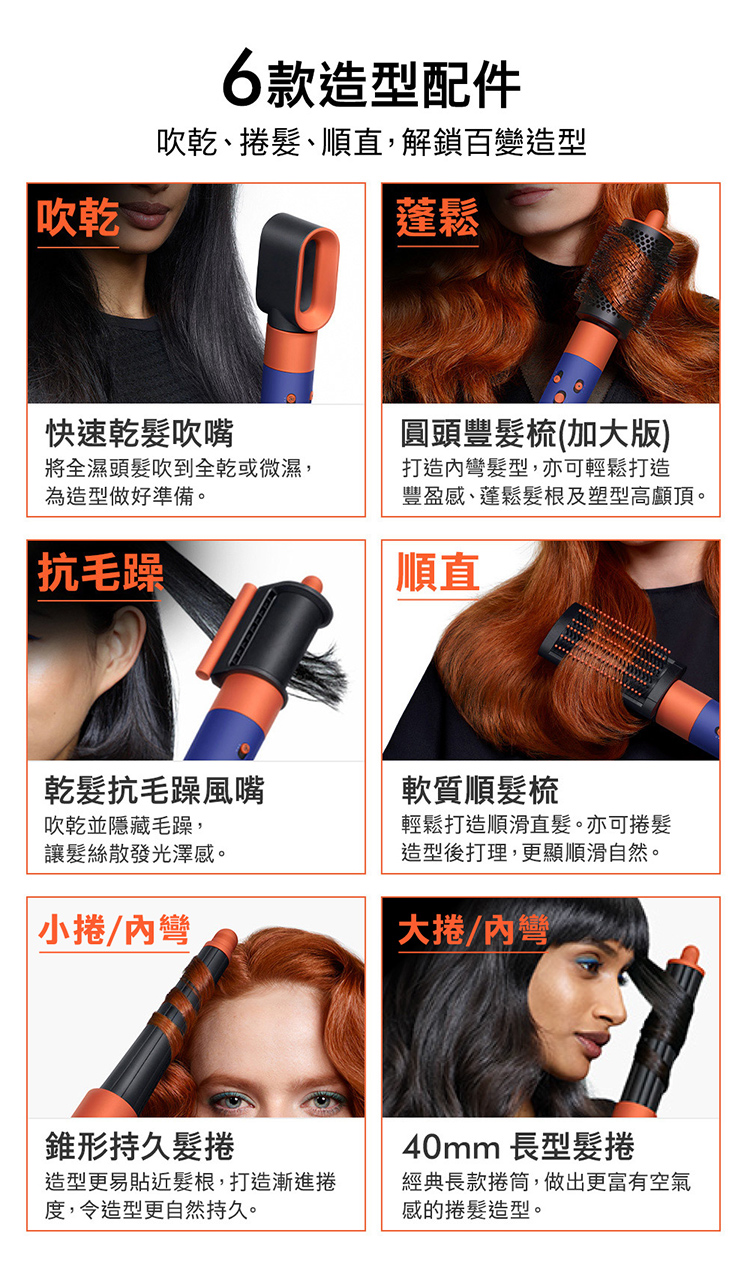 6款造型配件

吹乾、捲髮、順直，解鎖百變造型

吹乾

快速乾髮吹嘴

將全濕頭髮吹到全乾或微濕，為造型做好準備。

蓬鬆

圓頭豐髮梳(加大版)

打造內彎髮型，亦可輕鬆打造豐盈感、蓬鬆髮根及塑型高顱頂。

抗毛躁

乾髮抗毛躁風嘴

吹乾並隱藏毛躁，讓髮絲散發光澤感。

順直

軟質順髮梳

輕鬆打造順滑直髮。亦可捲髮造型後打理，更顯順滑自然。

小捲/內彎

錐形持久髮捲

造型更易貼近髮根，打造漸進捲度，令造型更自然持久。

大捲/內彎

40mm 長型髮捲

經典長款捲筒，做出更富有空氣感的捲髮造型。