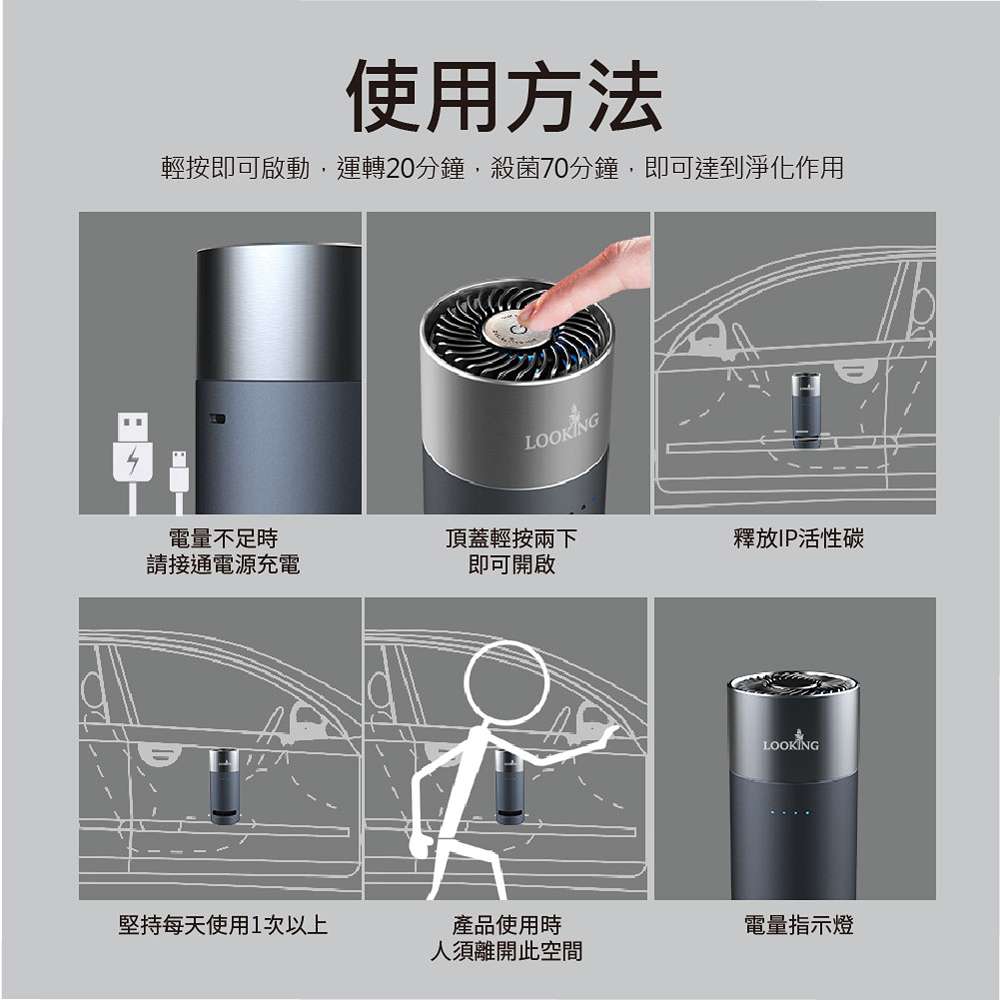 使用方法

輕按即可啟動，運轉20分鐘，殺菌70分鐘，即可達到淨化作用

LOOKING

電量不足時
請接通電源充電

頂蓋輕按兩下
即可開啟

釋放IP活性碳

LOOKING

堅持每天使用1次以上

產品使用時
人須離開此空間

電量指示燈