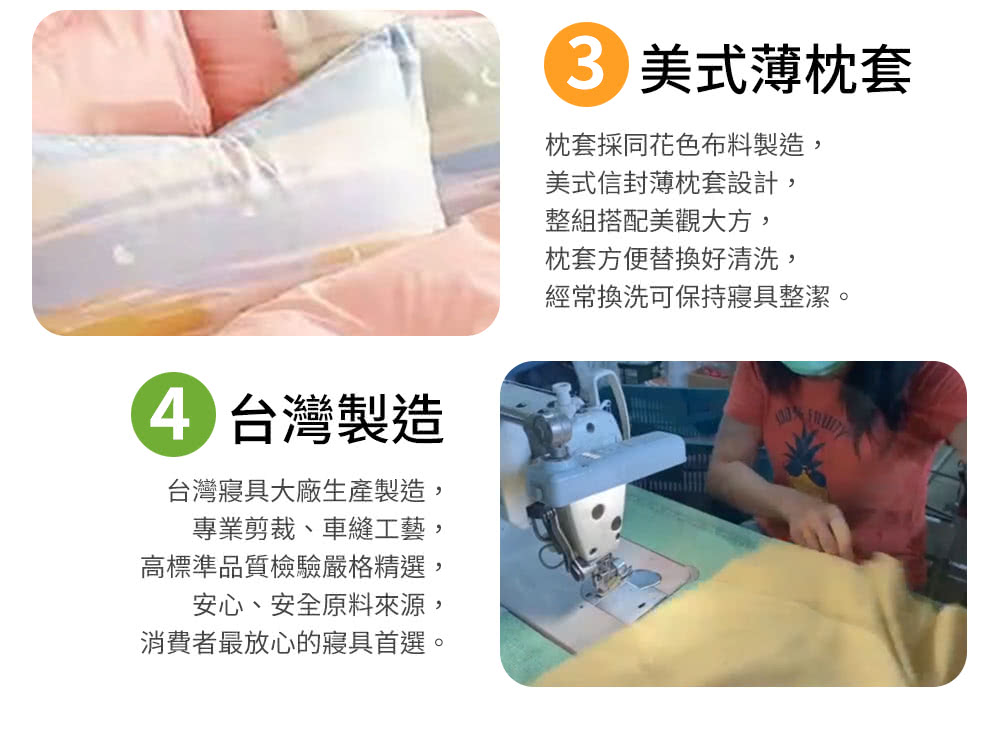 3 美式薄枕套

枕套採同花色布料製造，
美式信封薄枕套設計，
整組搭配美觀大方，
枕套方便替換好清洗，
經常換洗可保持寢具整潔。

4 台灣製造

台灣寢具大廠生產製造，
專業剪裁、車縫工藝，
高標準品質檢驗嚴格精選，
安心、安全原料來源，
消費者最放心的寢具首選。