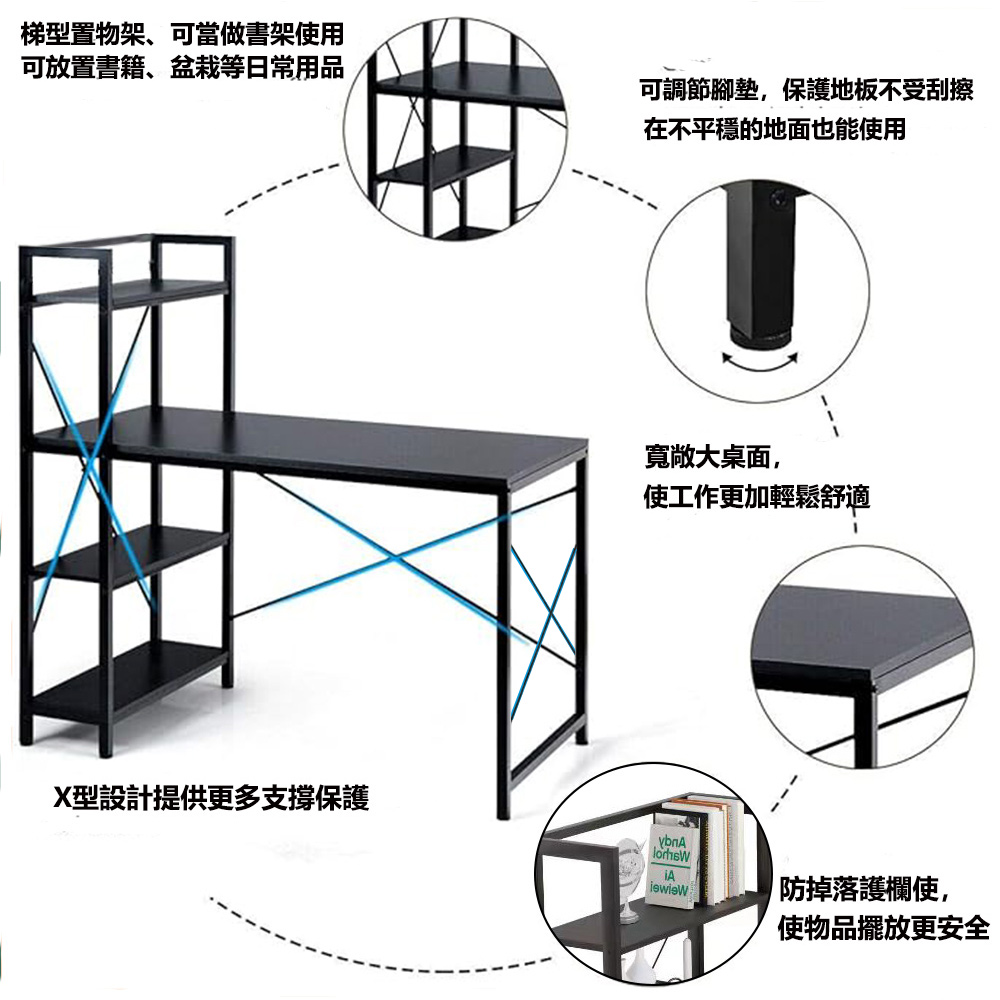 梯型置物架、可當做書架使用
可放置書籍、盆栽等日常用品

可調節腳墊，保護地板不受刮擦
在不平穩的地面也能使用

寬敞大桌面，
使工作更加輕鬆舒適

X型設計提供更多支撐保護

Andy Warhol
Ai Weiwei

防掉落護欄使，
使物品擺放更安全