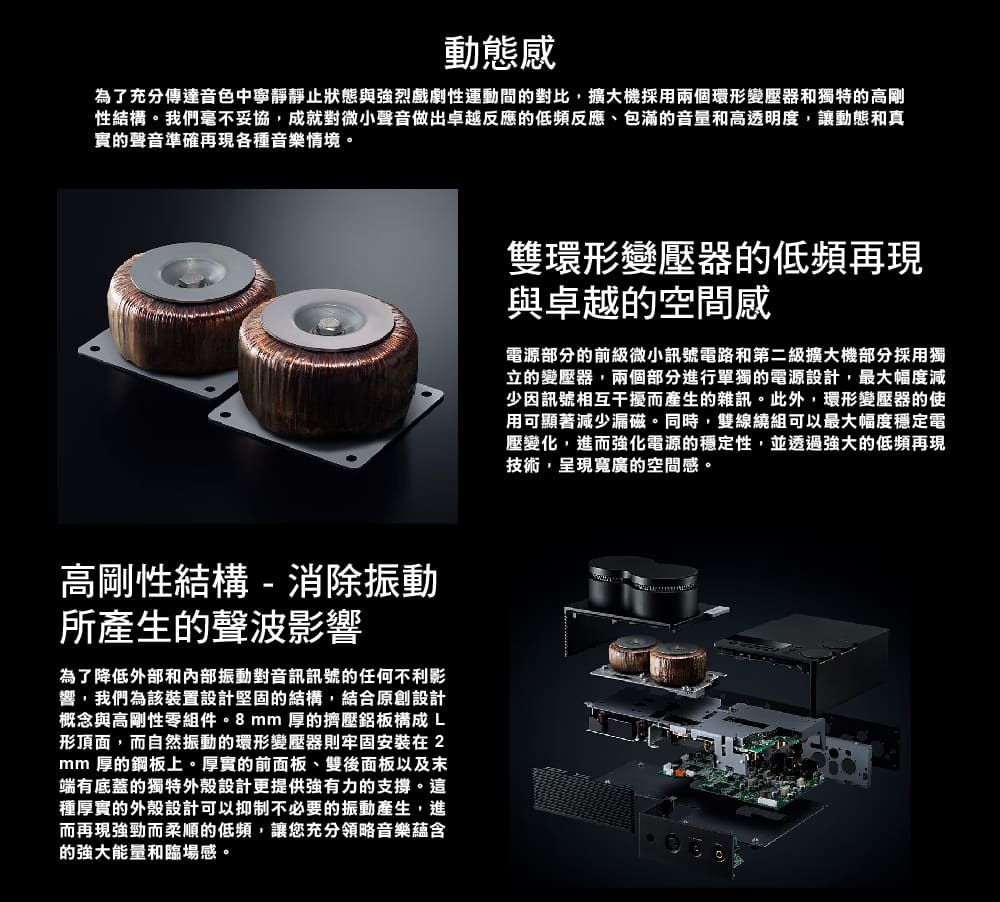 動態感

為了充分傳達音色中寧靜靜止狀態與強烈戲劇性運動間的對比，擴大機採用兩個環形變壓器和獨特的高剛性結構。我們毫不妥協，成就對微小聲音做出卓越反應的低頻反應、包滿的音量和高透明度，讓動態和真實的聲音準確再現各種音樂情境。

雙環形變壓器的低頻再現與卓越的空間感

電源部分的前級微小訊號電路和第二級擴大機部分採用獨立的變壓器，兩個部分進行單獨的電源設計，最大幅度減少因訊號相互干擾而產生的雜訊。此外，環形變壓器的使用可顯著減少漏磁。同時，雙線繞組可以最大幅度穩定電壓變化，進而強化電源的穩定性，並透過強大的低頻再現技術，呈現寬廣的空間感。

高剛性結構 - 消除振動所產生的聲波影響

為了降低外部和內部振動對音訊訊號的任何不利影響，我們為該裝置設計堅固的結構，結合原創設計概念與高剛性零組件。8 mm 厚的擠壓鋁板構成 L 形頂面，而自然振動的環形變壓器則牢固安裝在 2 mm 厚的鋼板上。厚實的前面板、雙後面板以及末端有底蓋的獨特外殼設計更提供強有力的支撐。這種厚實的外殼設計可以抑制不必要的振動產生，進而再現強勁而柔順的低頻，讓您充分領略音樂蘊含的強大能量和臨場感。