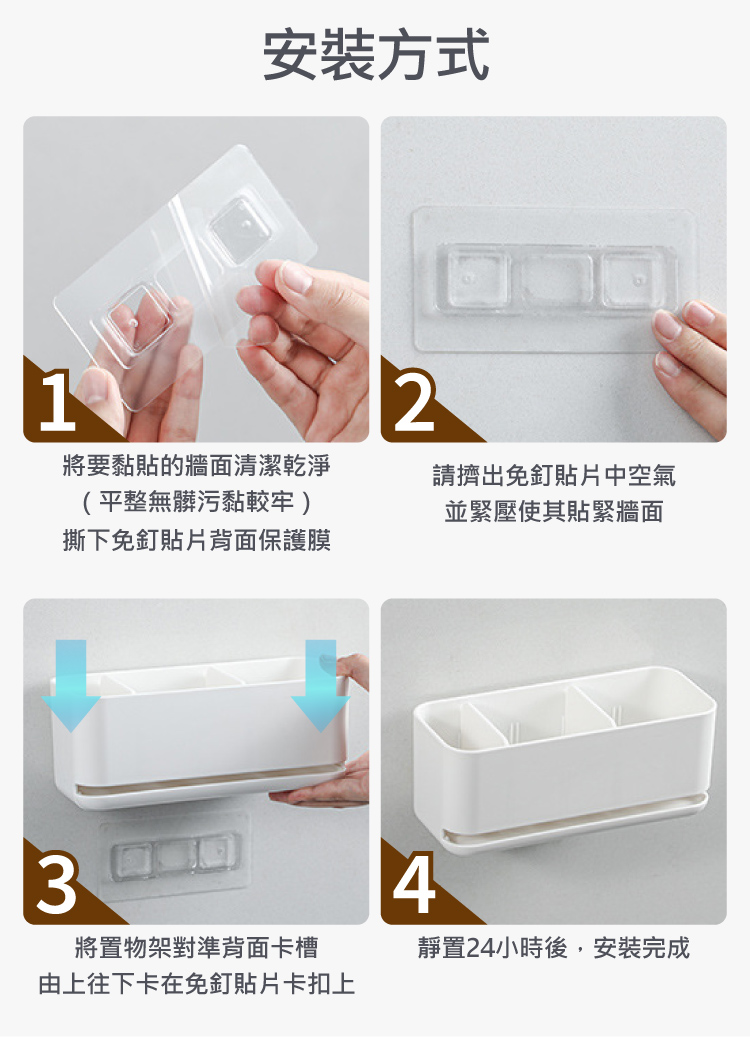 安裝方式

1

將要黏貼的牆面清潔乾淨
（平整無髒污黏較牢）
撕下免釘貼片背面保護膜

2

請擠出免釘貼片中空氣
並緊壓使其貼緊牆面

3

將置物架對準背面卡槽
由上往下卡在免釘貼片卡扣上

4

靜置24小時後，安裝完成