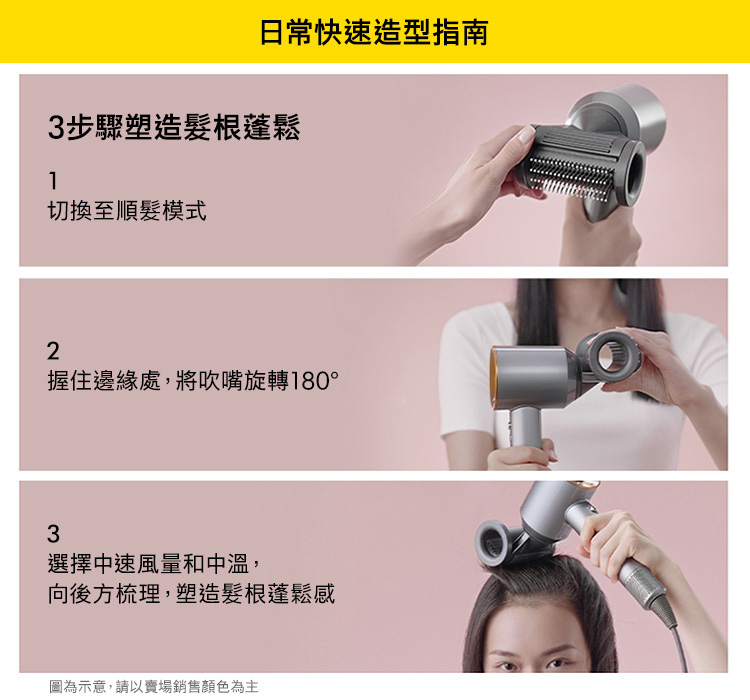 日常快速造型指南

3步驟塑造髮根蓬鬆

1
切換至順髮模式

2
握住邊緣處，將吹嘴旋轉180°

3
選擇中速風量和中溫，
向後方梳理，塑造髮根蓬鬆感

圖為示意，請以賣場銷售顏色為主