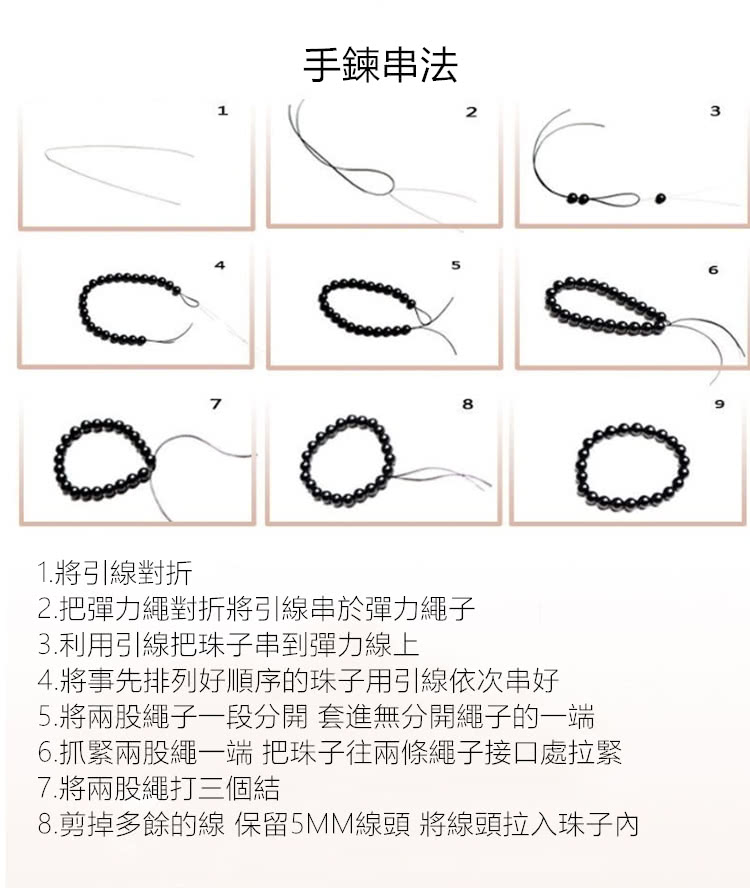 手鍊串法

1

2

3

4

5

6

7

8

9

1.將引線對折
2.把彈力繩對折將引線串於彈力繩子
3.利用引線把珠子串到彈力線上
4.將事先排列好順序的珠子用引線依次串好
5.將兩股繩子一段分開 套進無分開繩子的一端
6.抓緊兩股繩一端 把珠子往兩條繩子接口處拉緊
7.將兩股繩打三個結
8.剪掉多餘的線 保留5MM線頭 將線頭拉入珠子內