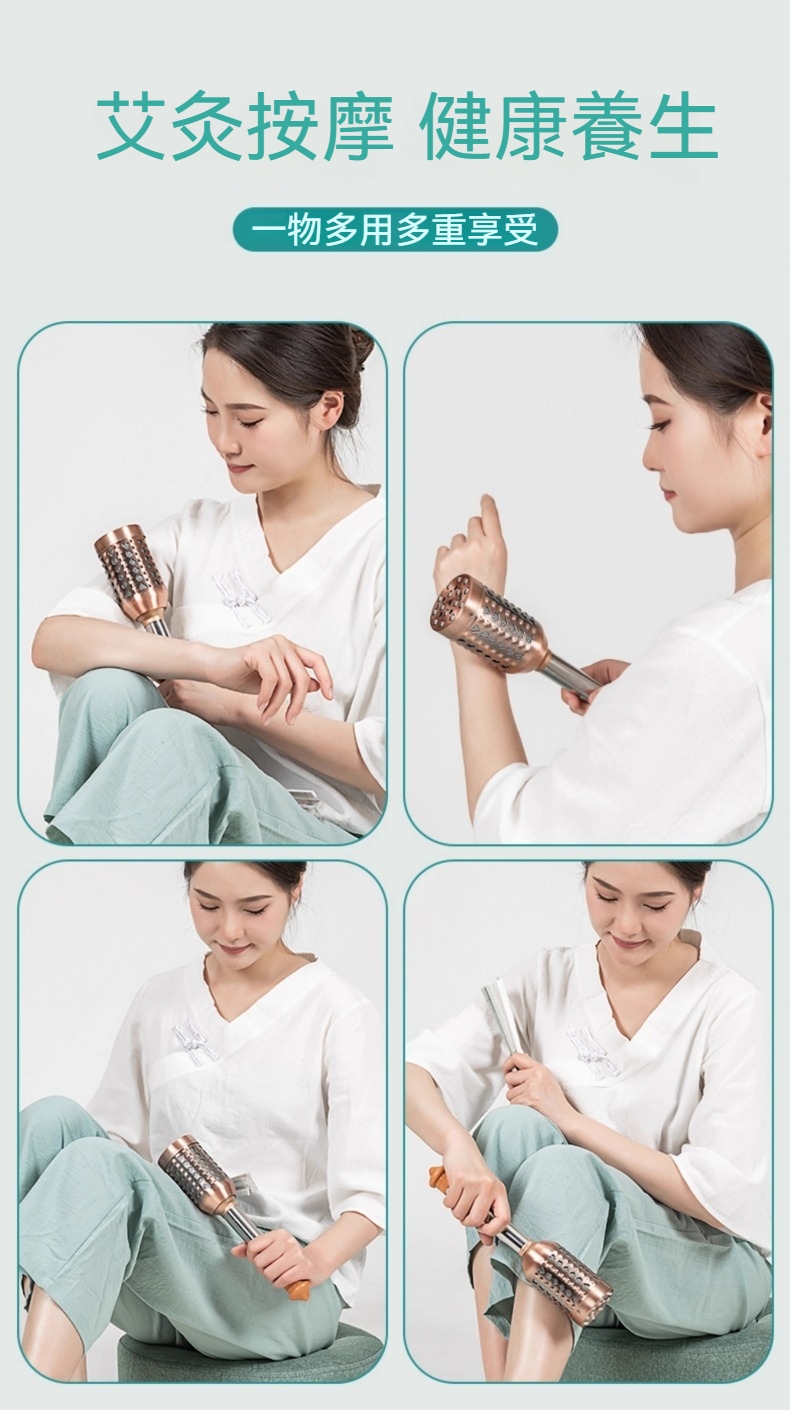 艾灸按摩 健康養生

一物多用多重享受