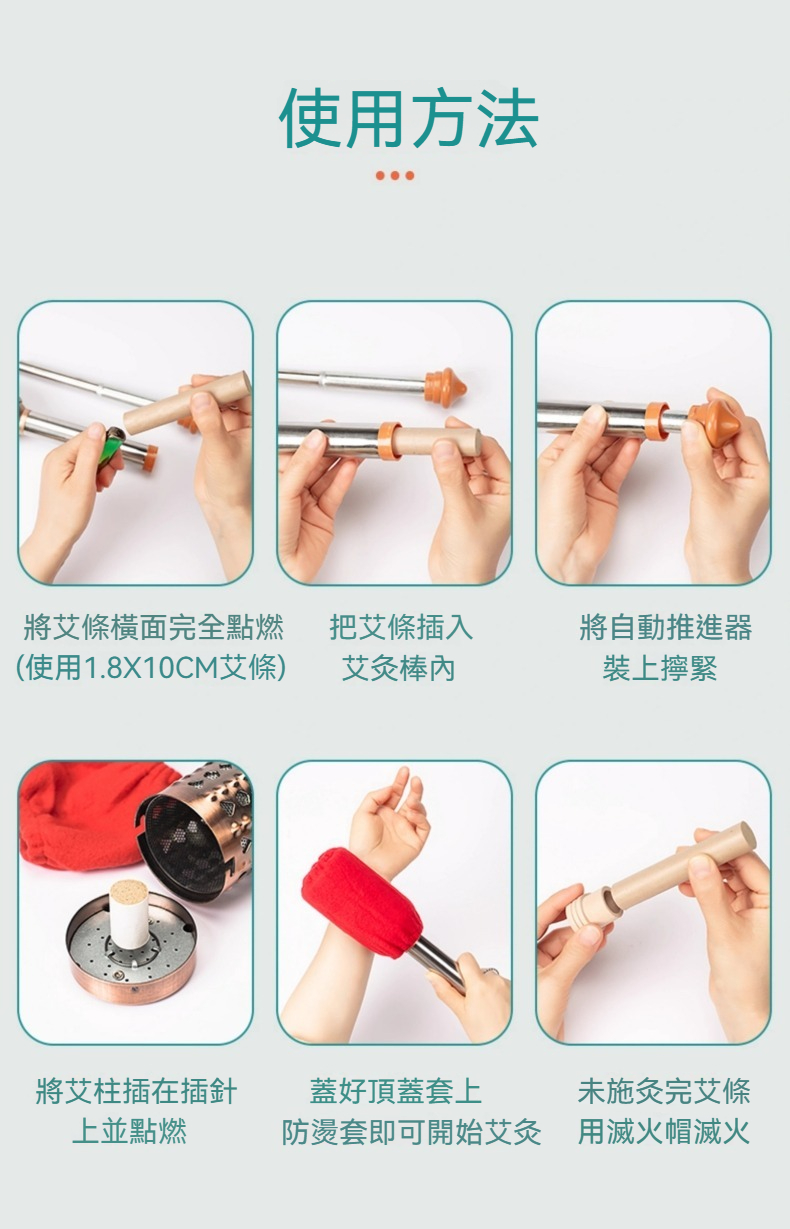 使用方法

將艾條橫面完全點燃
(使用1.8X10CM艾條)

把艾條插入
艾灸棒內

將自動推進器
裝上擰緊

將艾柱插在插針
上並點燃

蓋好頂蓋套上
防燙套即可開始艾灸

未施灸完艾條
用滅火帽滅火