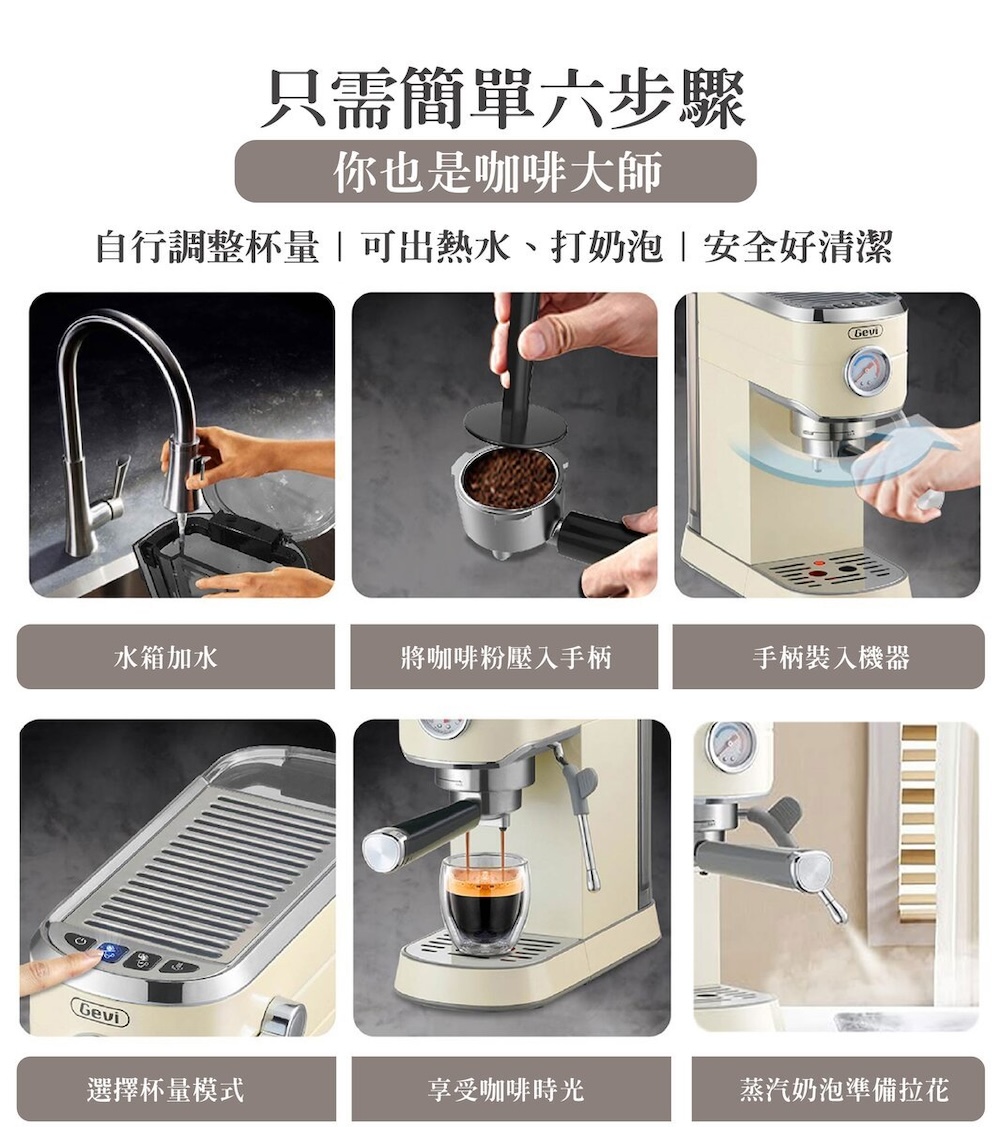 只需簡單六步驟

你也是咖啡大師

自行調整杯量 | 可出熱水、打奶泡 | 安全好清潔

Gevi

水箱加水

將咖啡粉壓入手柄

手柄裝入機器

Gevi

選擇杯量模式

享受咖啡時光

蒸汽奶泡準備拉花