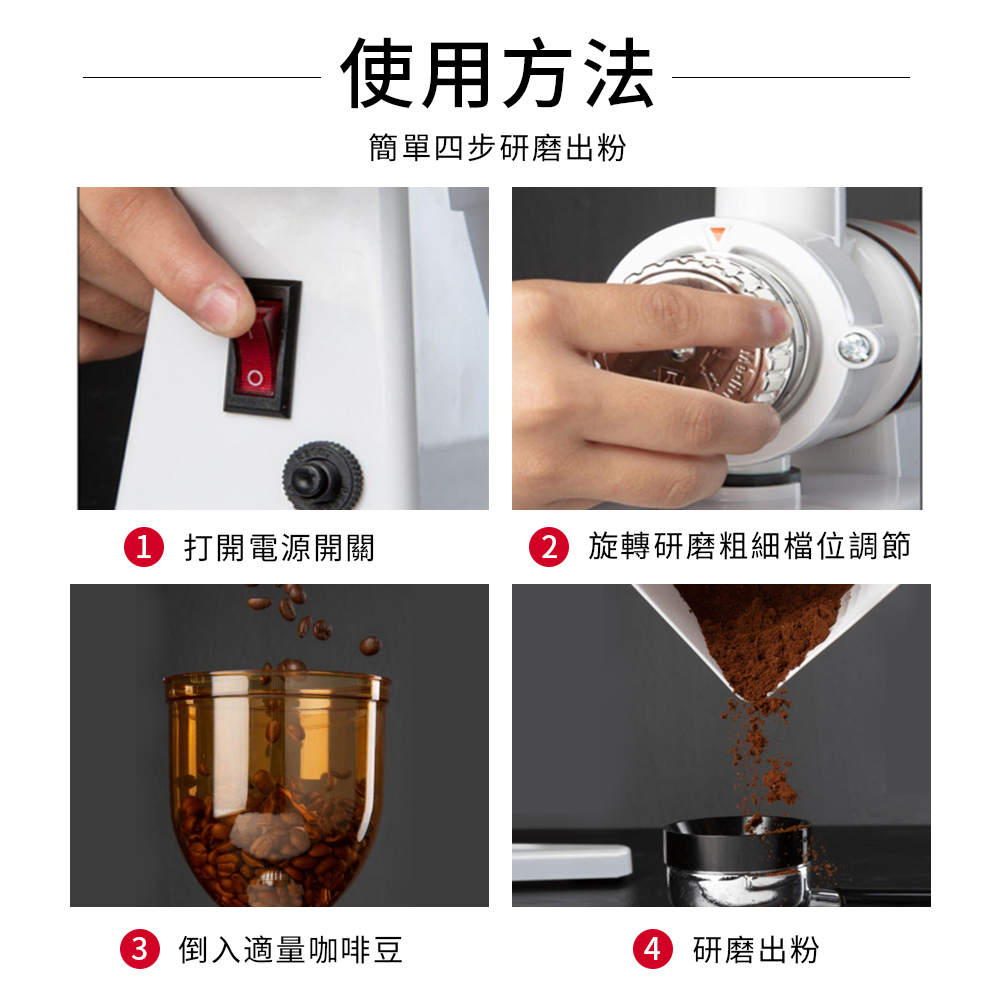 使用方法

簡單四步研磨出粉

1 打開電源開關

2 旋轉研磨粗細檔位調節

3 倒入適量咖啡豆

4 研磨出粉