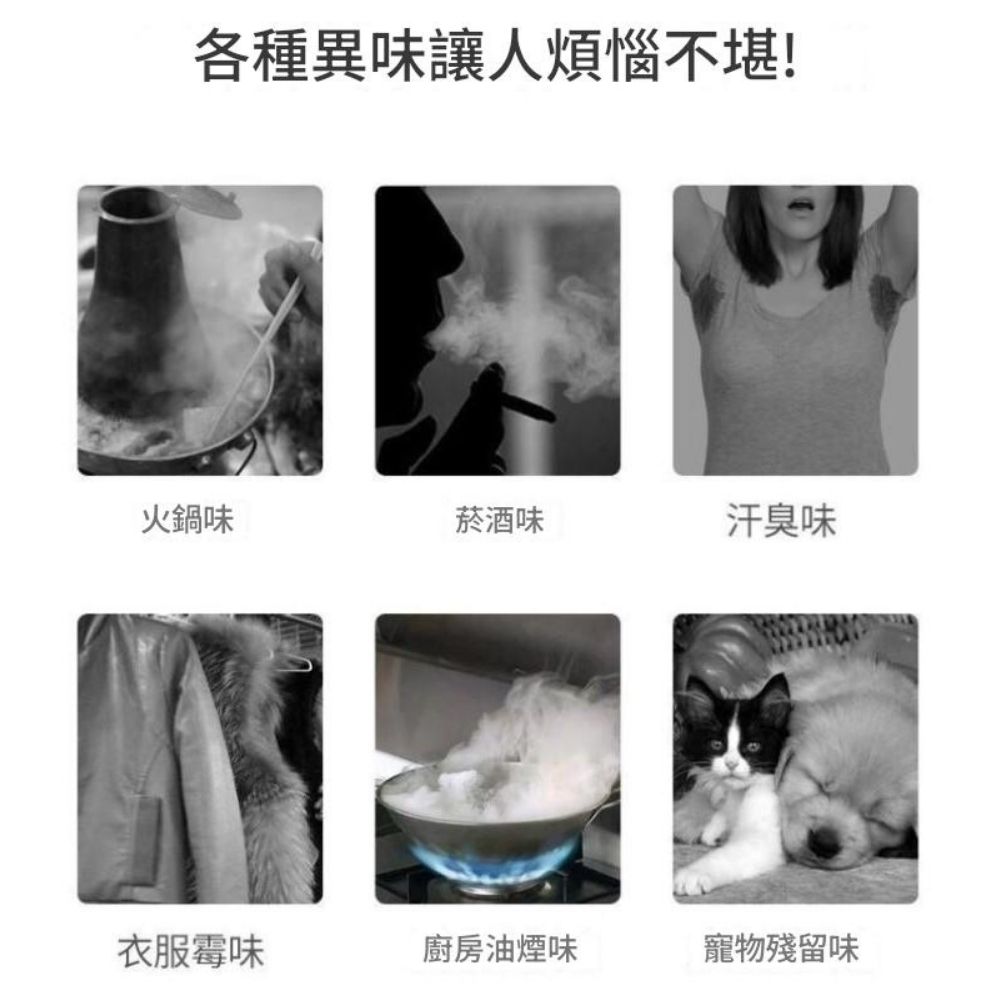 各種異味讓人煩惱不堪!

火鍋味

菸酒味

汗臭味

衣服霉味

廚房油煙味

寵物殘留味