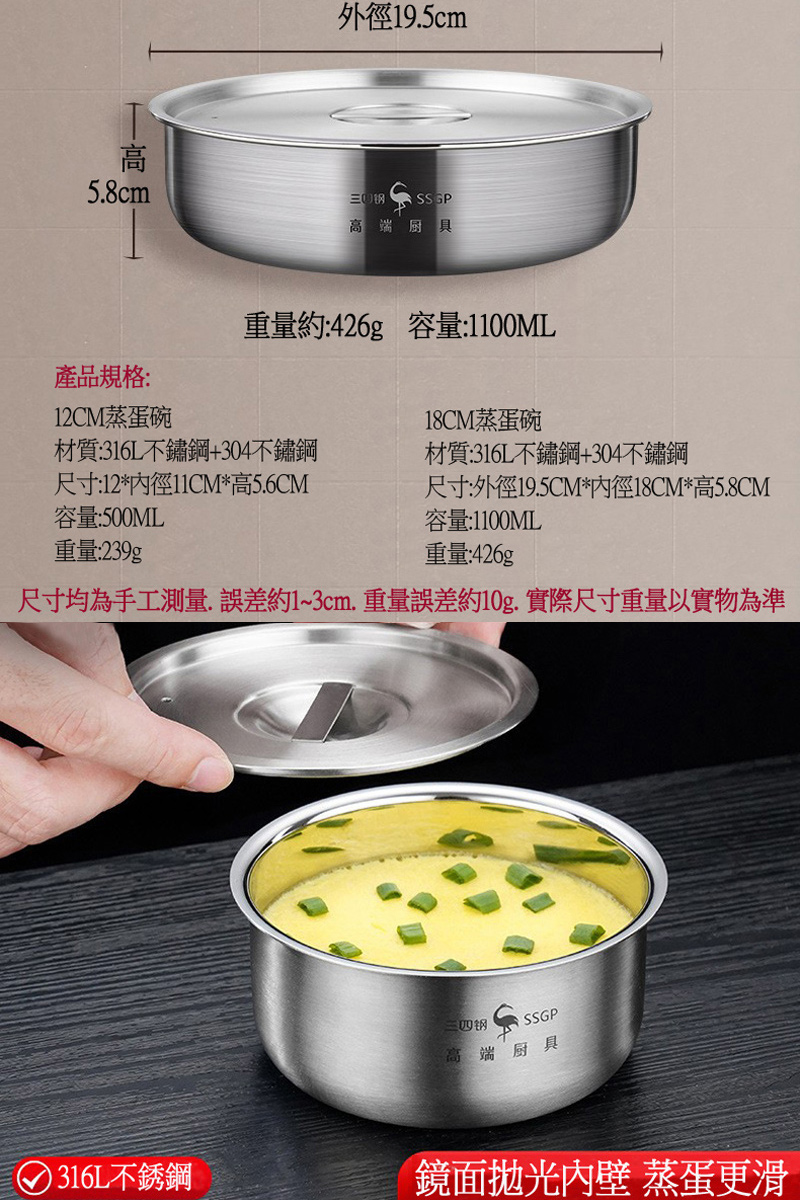 外徑19.5cm

高
5.8cm

三四钢 SSGP
高 端 厨 具

重量約:426g 容量:1100ML

產品規格:

12CM蒸蛋碗
材質:316L不鏽鋼+304不鏽鋼
尺寸:12*內徑11CM*高5.6CM
容量:500ML
重量:239g

18CM蒸蛋碗
材質:316L不鏽鋼+304不鏽鋼
尺寸:外徑19.5CM*內徑18CM*高5.8CM
容量:1100ML
重量:426g

尺寸均為手工測量. 誤差約1~3cm. 重量誤差約10g. 實際尺寸重量以實物為準

三四钢 SSGP
高 端 厨 具

316L不銹鋼

鏡面拋光內壁 蒸蛋更滑