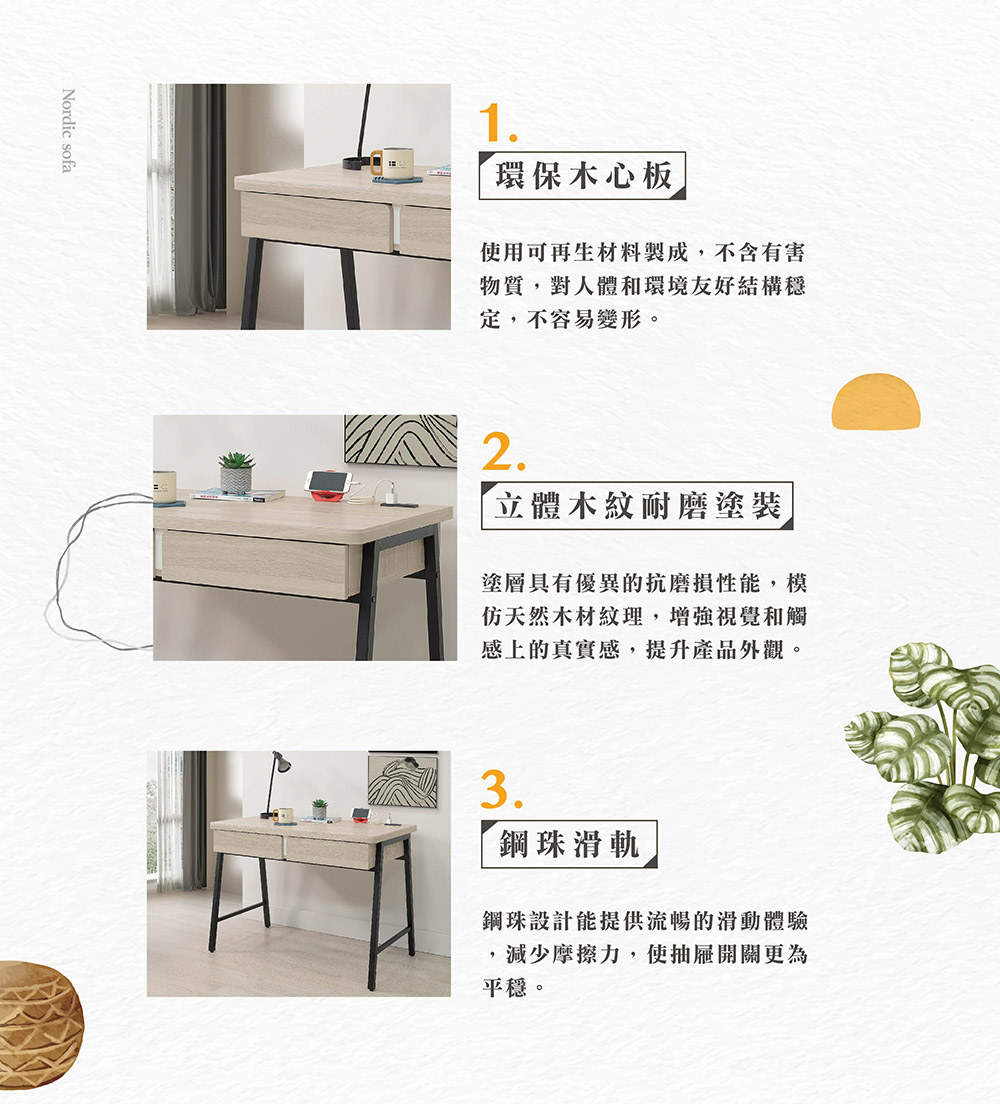 Nordic sofa

1.

環保木心板

使用可再生材料製成，不含有害物質，對人體和環境友好結構穩定，不容易變形。

2.

立體木紋耐磨塗裝

塗層具有優異的抗磨損性能，模仿天然木材紋理，增強視覺和觸感上的真實感，提升產品外觀。

3.

鋼珠滑軌

鋼珠設計能提供流暢的滑動體驗，減少摩擦力，使抽屜開關更為平穩。