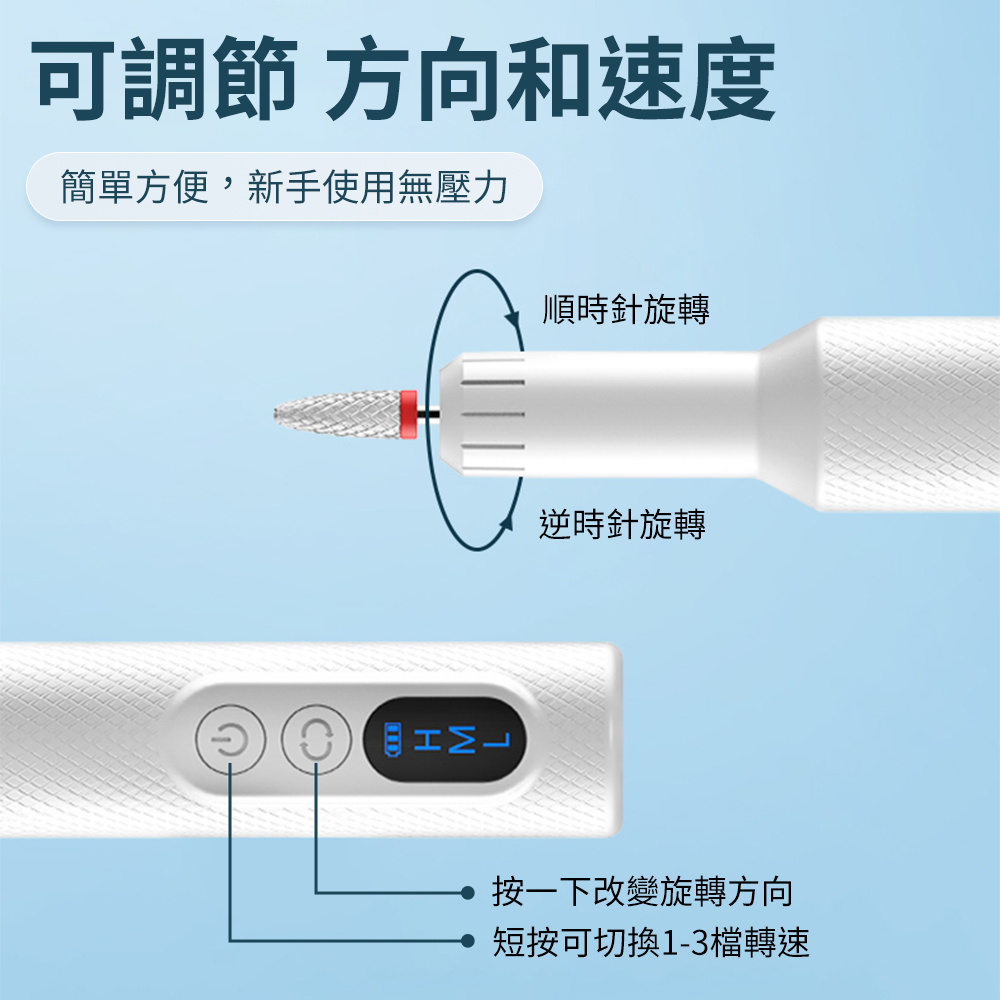 可調節 方向和速度

簡單方便，新手使用無壓力

順時針旋轉

逆時針旋轉

H M L

按一下改變旋轉方向

短按可切換1-3檔轉速