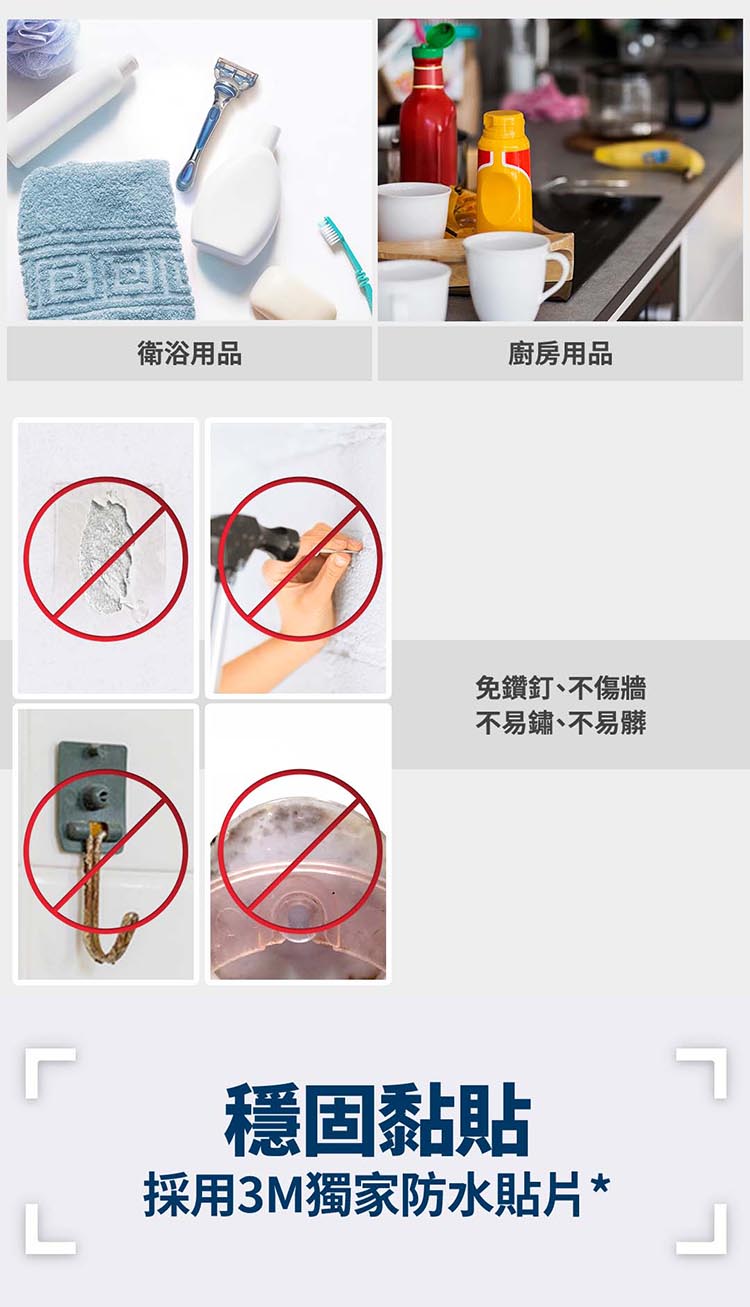 衛浴用品

廚房用品

免鑽釘、不傷牆
不易鏽、不易髒

穩固黏貼
採用3M獨家防水貼片*