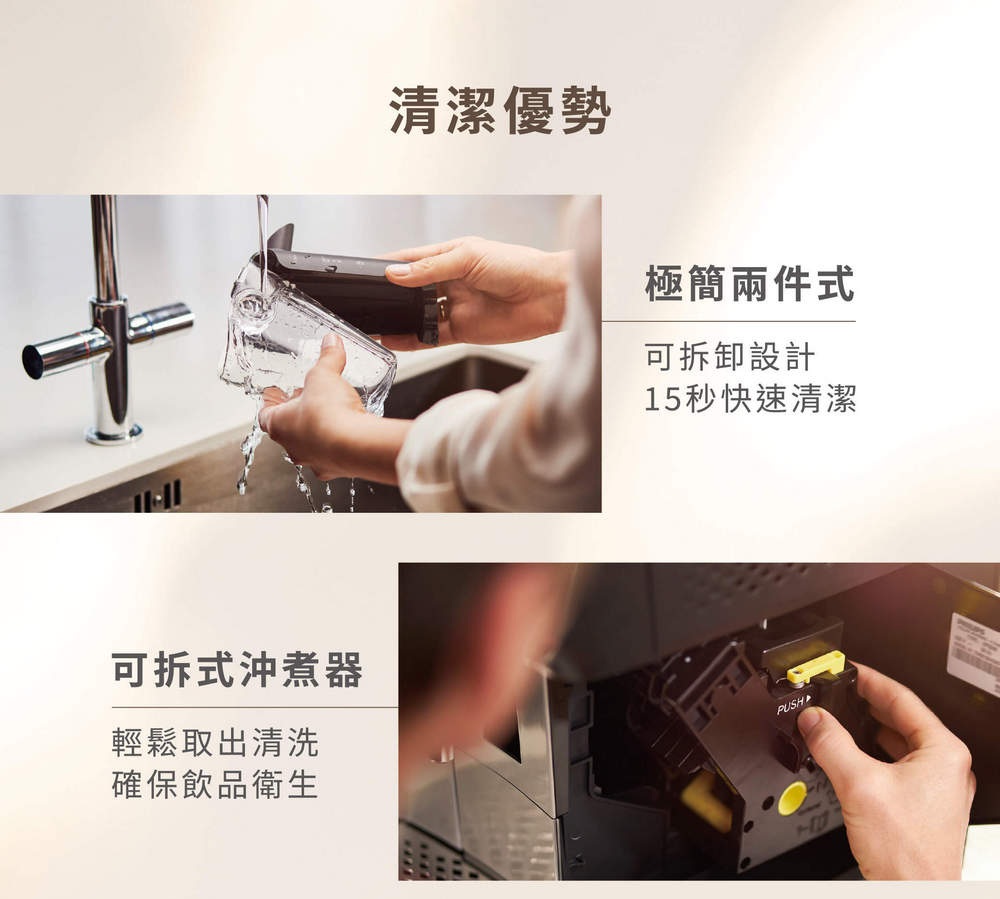 清潔優勢

極簡兩件式

可拆卸設計
15秒快速清潔

可拆式沖煮器

輕鬆取出清洗
確保飲品衛生

PUSH