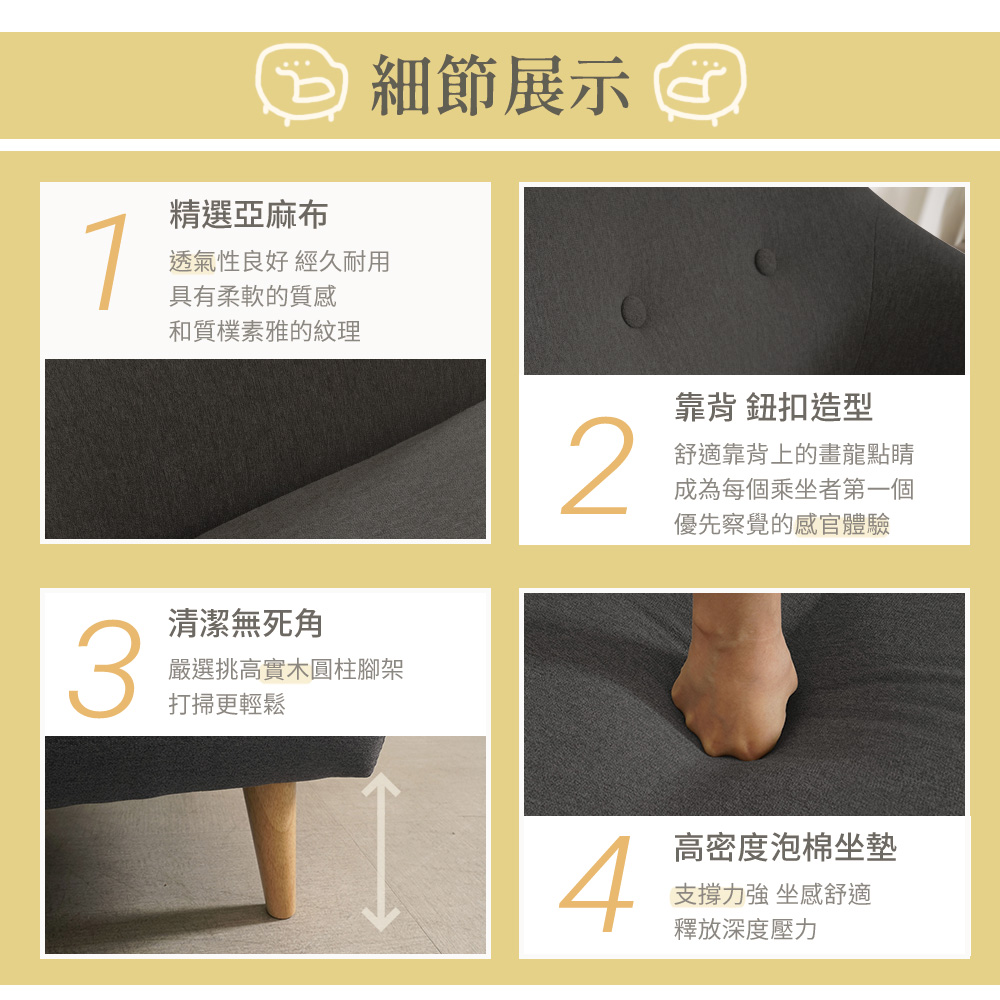 細節展示

1
精選亞麻布
透氣性良好 經久耐用
具有柔軟的質感
和質樸素雅的紋理

2
靠背 鈕扣造型
舒適靠背上的畫龍點睛
成為每個乘坐者第一個
優先察覺的感官體驗

3
清潔無死角
嚴選挑高實木圓柱腳架
打掃更輕鬆

4
高密度泡棉坐墊
支撐力強 坐感舒適
釋放深度壓力