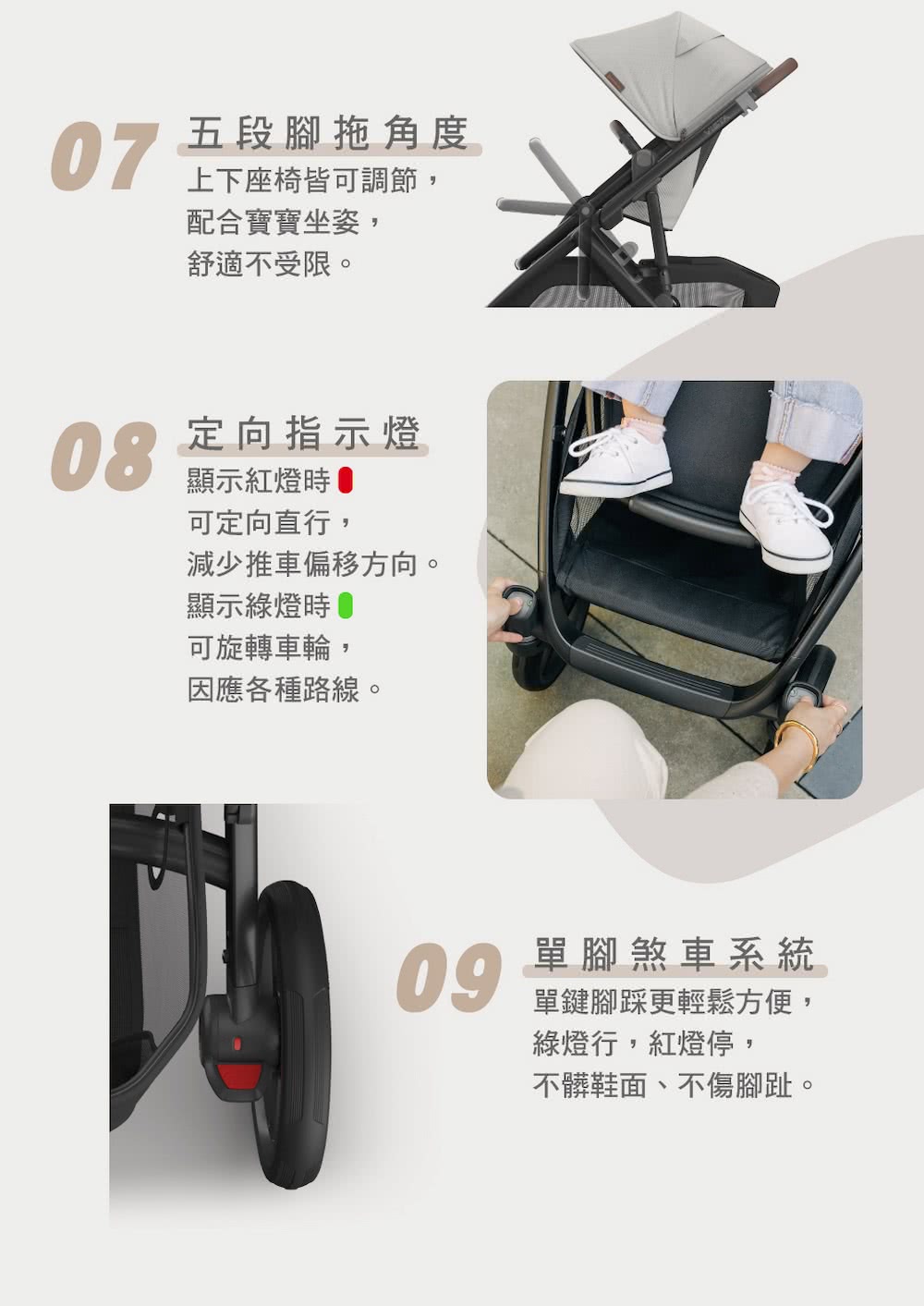 07
五段腳拖角度
上下座椅皆可調節，
配合寶寶坐姿，
舒適不受限。

08
定向指示燈
顯示紅燈時
可定向直行，
減少推車偏移方向。
顯示綠燈時
可旋轉車輪，
因應各種路線。

09
單腳煞車系統
單鍵腳踩更輕鬆方便，
綠燈行，紅燈停，
不髒鞋面、不傷腳趾。