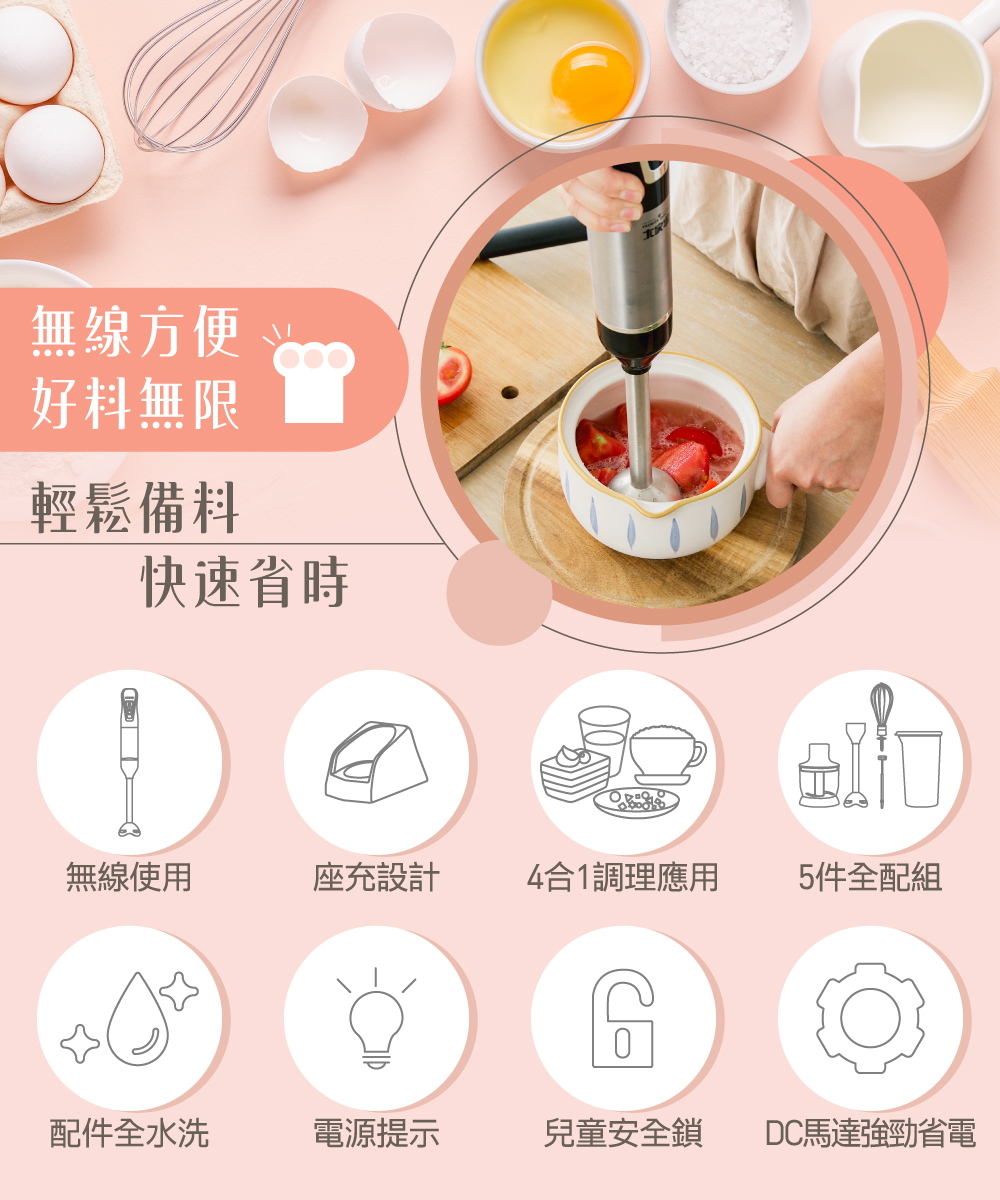 無線方便
好料無限

輕鬆備料
快速省時

無線使用

座充設計

4合1調理應用

5件全配組

配件全水洗

電源提示

兒童安全鎖

DC馬達強勁省電