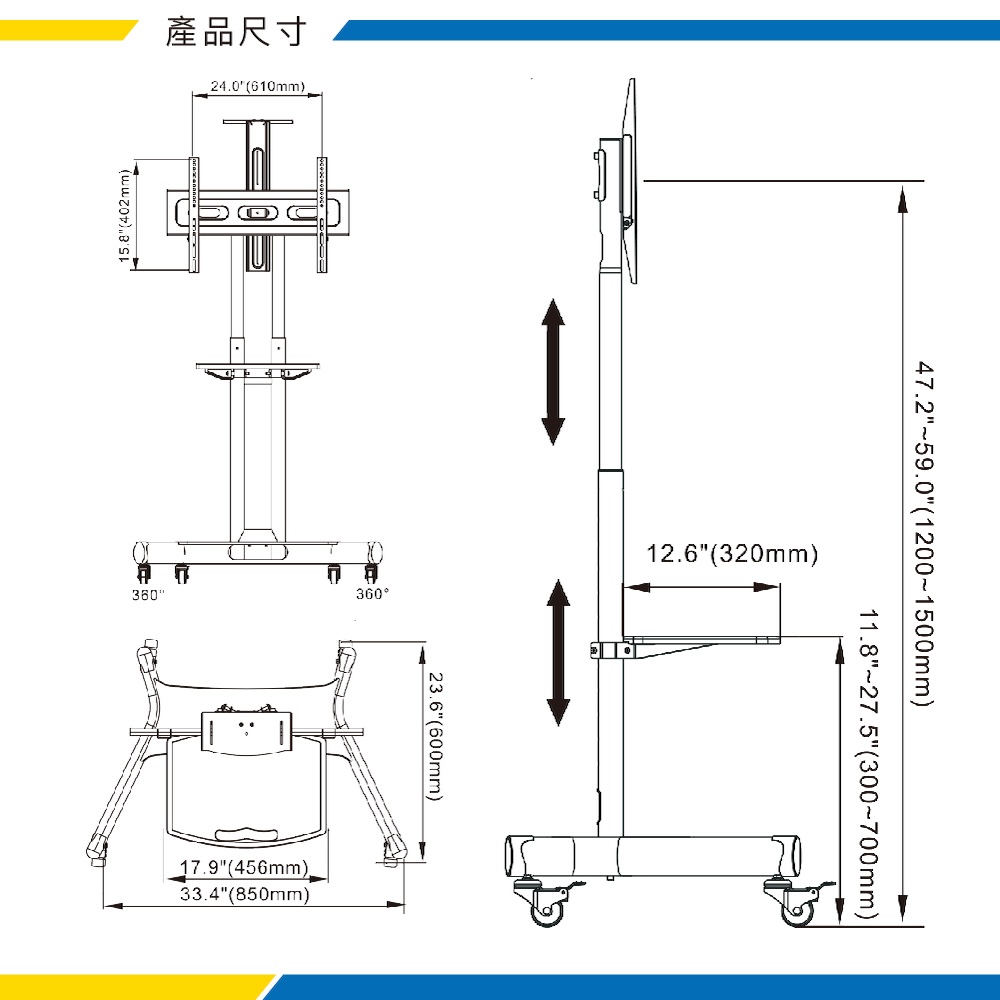 產品尺寸

24.0"(610mm)

15.8"(402mm)

360°

360°

23.6"(600mm)

17.9"(456mm)

33.4"(850mm)

12.6"(320mm)

47.2"~59.0"(1200~1500mm)

11.8"~27.5"(300~700mm)