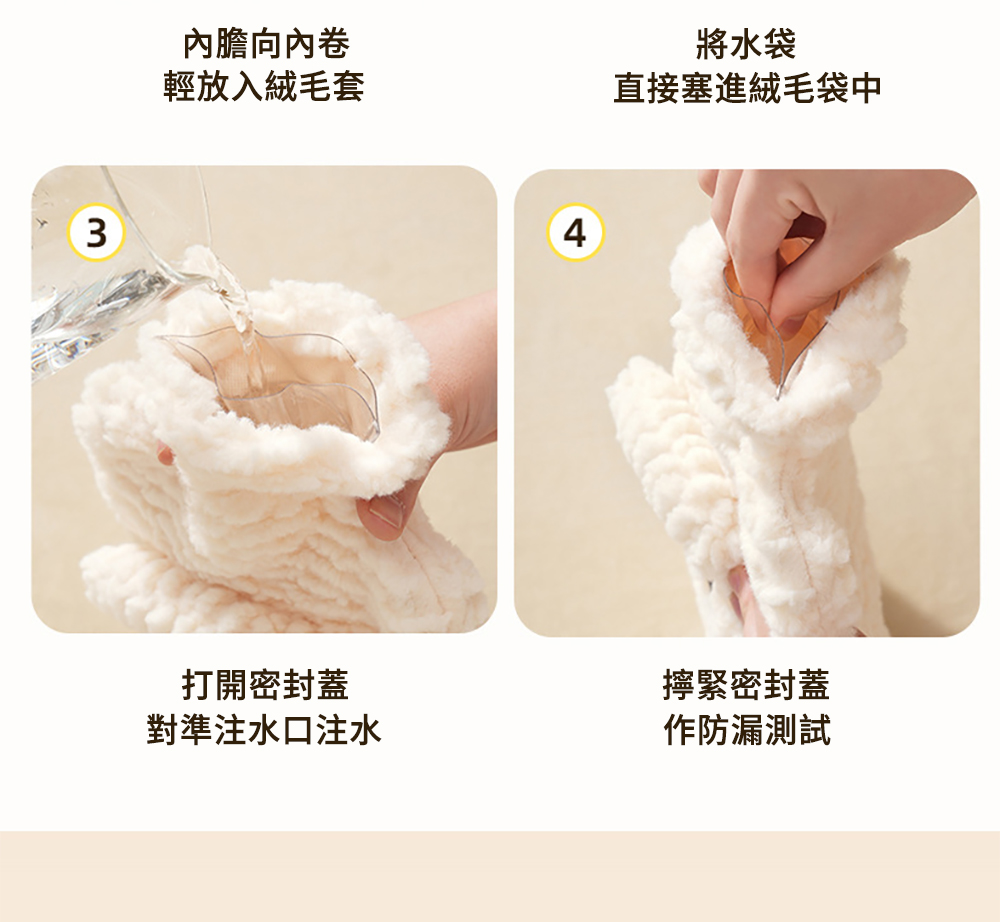 內膽向內卷
輕放入絨毛套

將水袋
直接塞進絨毛袋中

3

4

打開密封蓋
對準注水口注水

擰緊密封蓋
作防漏測試