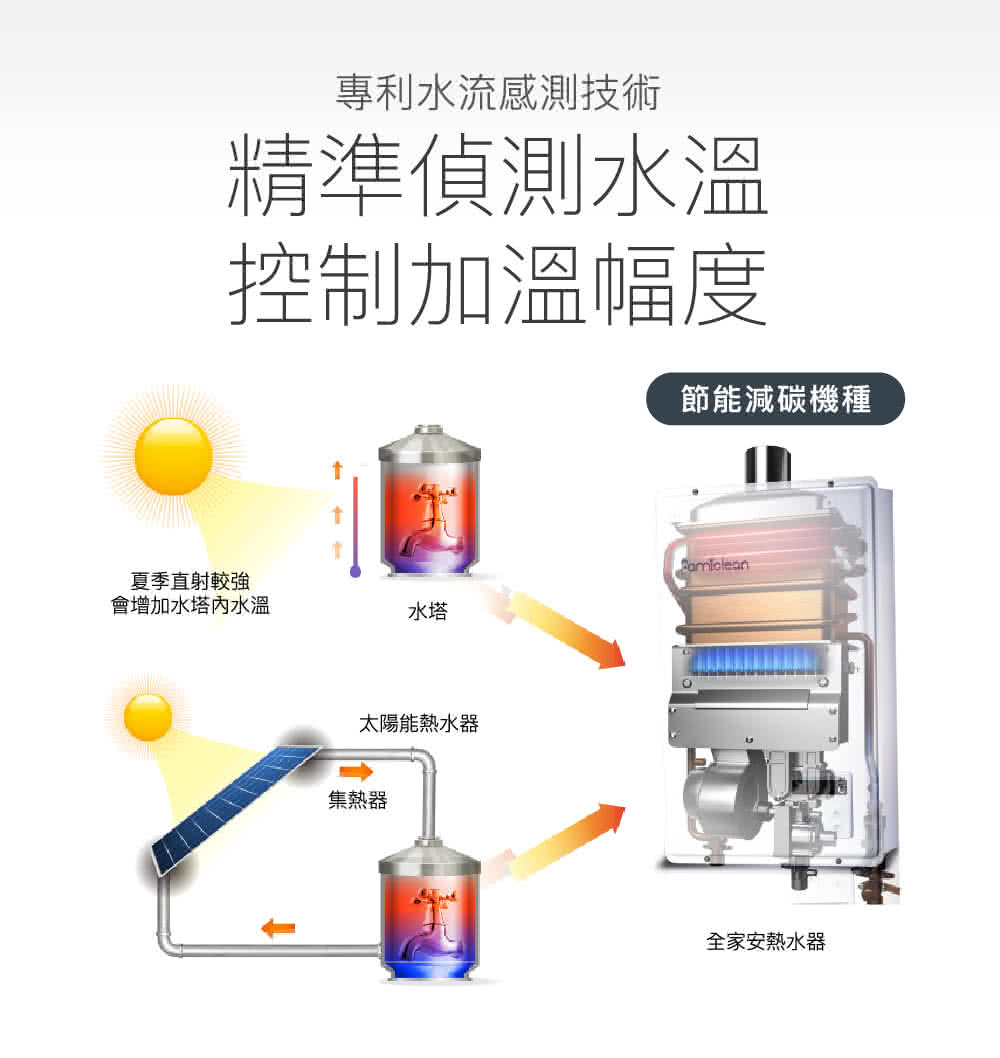 專利水流感測技術

精準偵測水溫
控制加溫幅度

節能減碳機種

夏季直射較強
會增加水塔內水溫

水塔

Famiclean

太陽能熱水器

集熱器

全家安熱水器