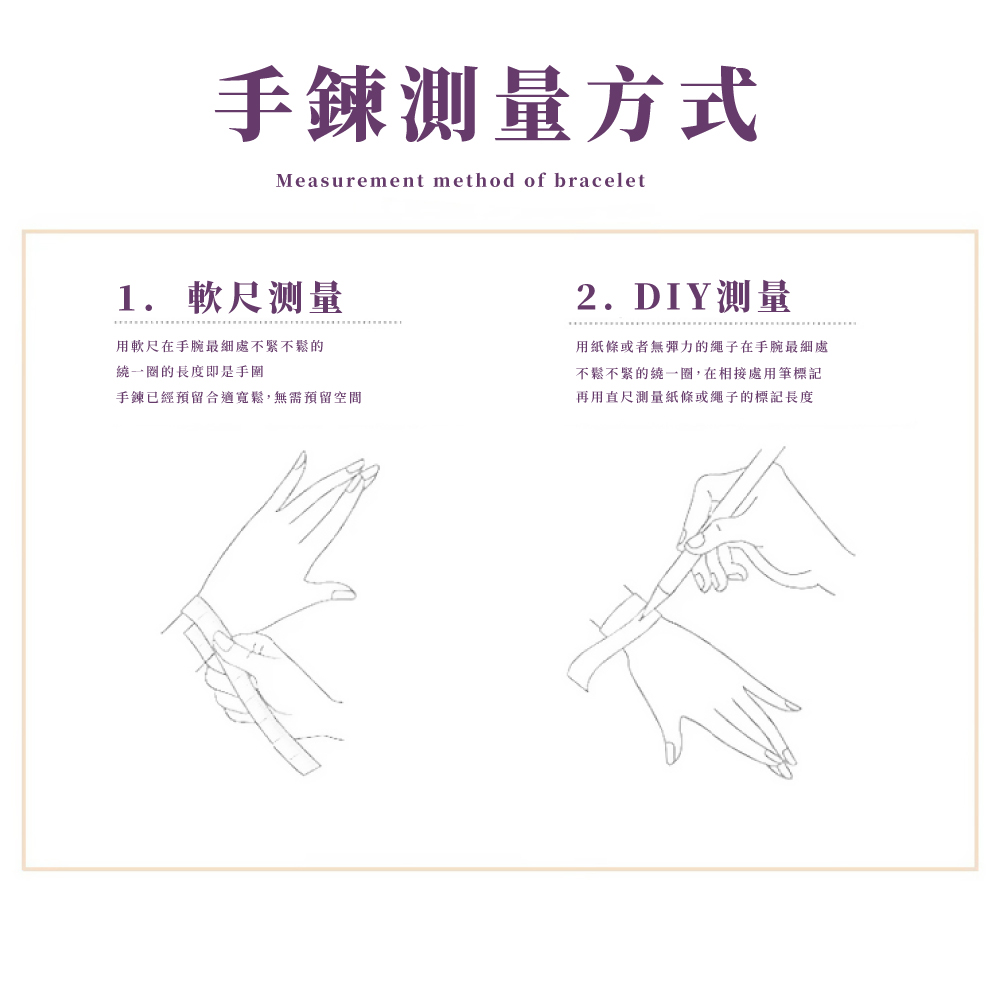 手鍊測量方式

Measurement method of bracelet

1. 軟尺測量

用軟尺在手腕最細處不緊不鬆的
繞一圈的長度即是手圍
手鍊已經預留合適寬鬆，無需預留空間

2. DIY測量

用紙條或者無彈力的繩子在手腕最細處
不鬆不緊的繞一圈，在相接處用筆標記
再用直尺測量紙條或繩子的標記長度