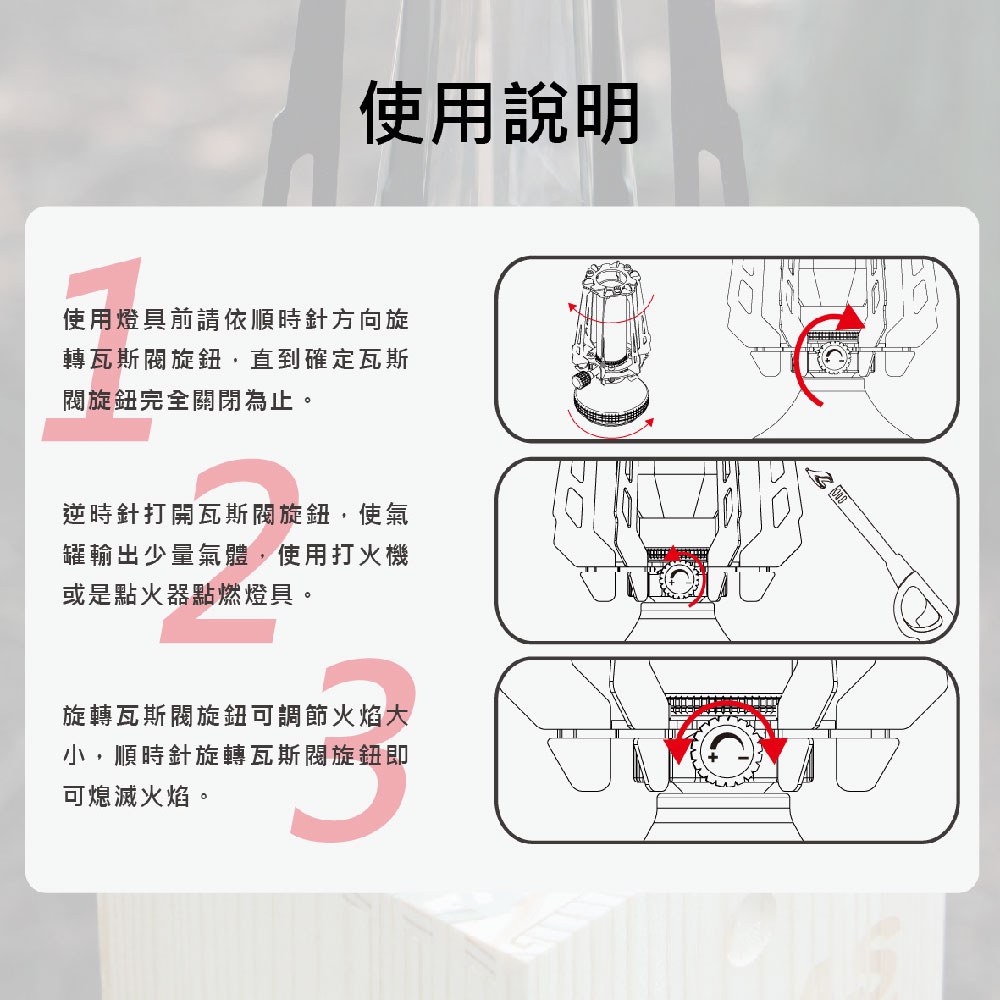 使用說明

1

使用燈具前請依順時針方向旋轉瓦斯閥旋鈕，直到確定瓦斯閥旋鈕完全關閉為止。

2

逆時針打開瓦斯閥旋鈕，使氣罐輸出少量氣體，使用打火機或是點火器點燃燈具。

3

旋轉瓦斯閥旋鈕可調節火焰大小，順時針旋轉瓦斯閥旋鈕即可熄滅火焰。

+ −