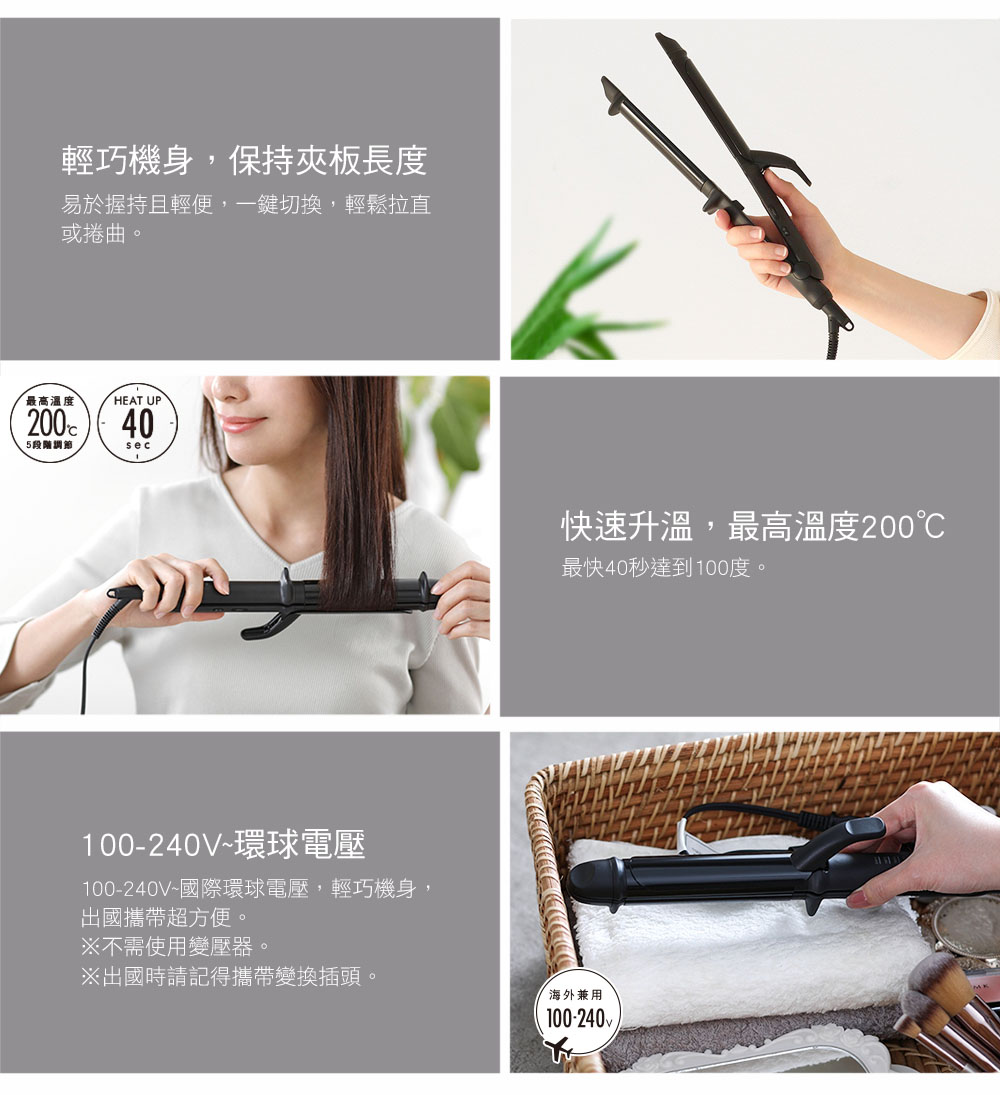 輕巧機身，保持夾板長度

易於握持且輕便，一鍵切換，輕鬆拉直或捲曲。

最高溫度
200℃
5段階調節

HEAT UP
40
sec

快速升溫，最高溫度200℃

最快40秒達到100度。

100-240V~環球電壓

100-240V~國際環球電壓，輕巧機身，出國攜帶超方便。
※不需使用變壓器。
※出國時請記得攜帶變換插頭。

海外兼用
100-240V