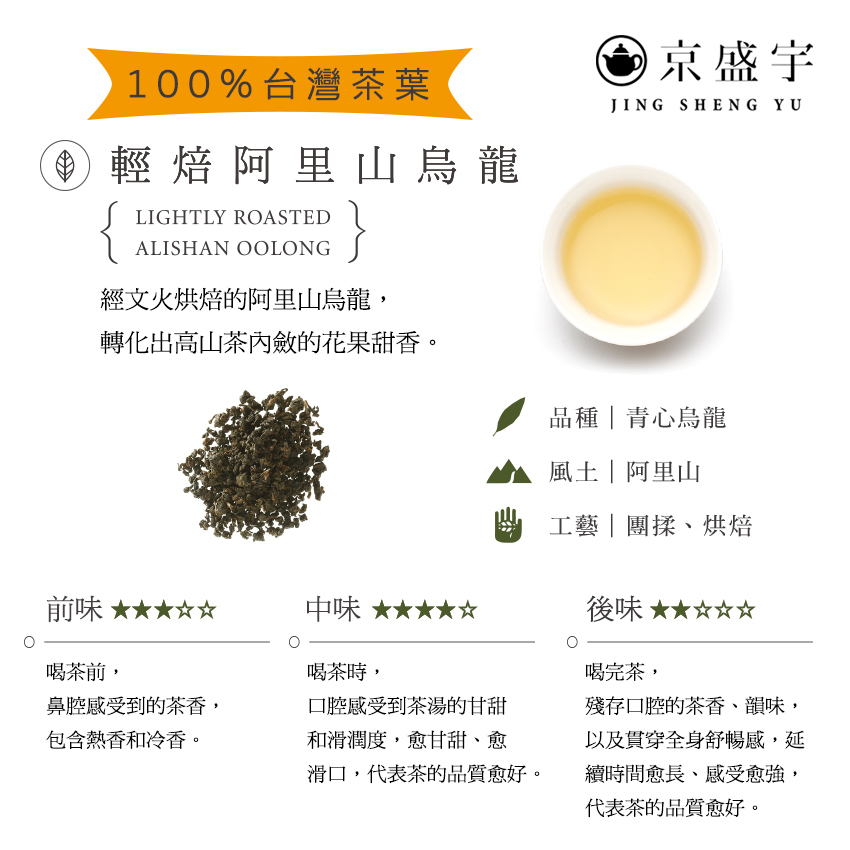 100%台灣茶葉

京盛宇
JING SHENG YU

輕焙阿里山烏龍

LIGHTLY ROASTED
ALISHAN OOLONG

經文火烘焙的阿里山烏龍，
轉化出高山茶內斂的花果甜香。

品種｜青心烏龍

風土｜阿里山

工藝｜團揉、烘焙

前味 ★★★☆☆

喝茶前，
鼻腔感受到的茶香，
包含熱香和冷香。

中味 ★★★★☆

喝茶時，
口腔感受到茶湯的甘甜和滑潤度，愈甘甜、愈滑口，代表茶的品質愈好。

後味 ★★☆☆☆

喝完茶，
殘存口腔的茶香、韻味，以及貫穿全身舒暢感，延續時間愈長、感受愈強，代表茶的品質愈好。