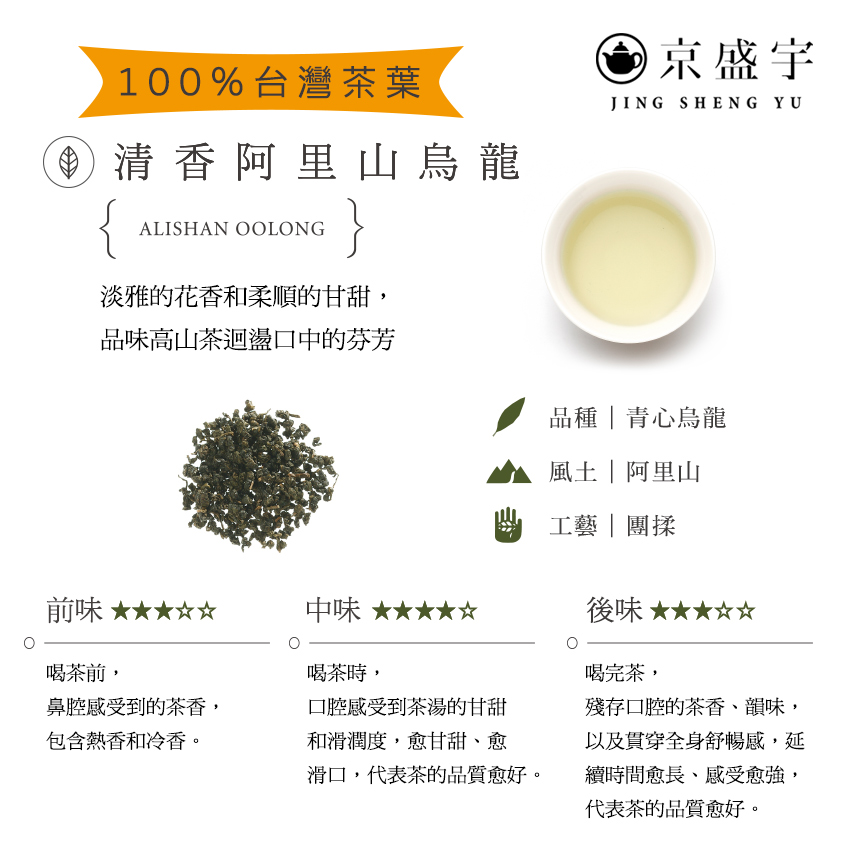 100%台灣茶葉

京盛宇
JING SHENG YU

清香阿里山烏龍

ALISHAN OOLONG

淡雅的花香和柔順的甘甜，
品味高山茶迴盪口中的芬芳

品種｜青心烏龍
風土｜阿里山
工藝｜團揉

前味 ★★★☆☆

喝茶前，
鼻腔感受到的茶香，
包含熱香和冷香。

中味 ★★★★☆

喝茶時，
口腔感受到茶湯的甘甜和滑潤度，愈甘甜、愈滑口，代表茶的品質愈好。

後味 ★★★☆☆

喝完茶，
殘存口腔的茶香、韻味，以及貫穿全身舒暢感，延續時間愈長、感受愈強，代表茶的品質愈好。