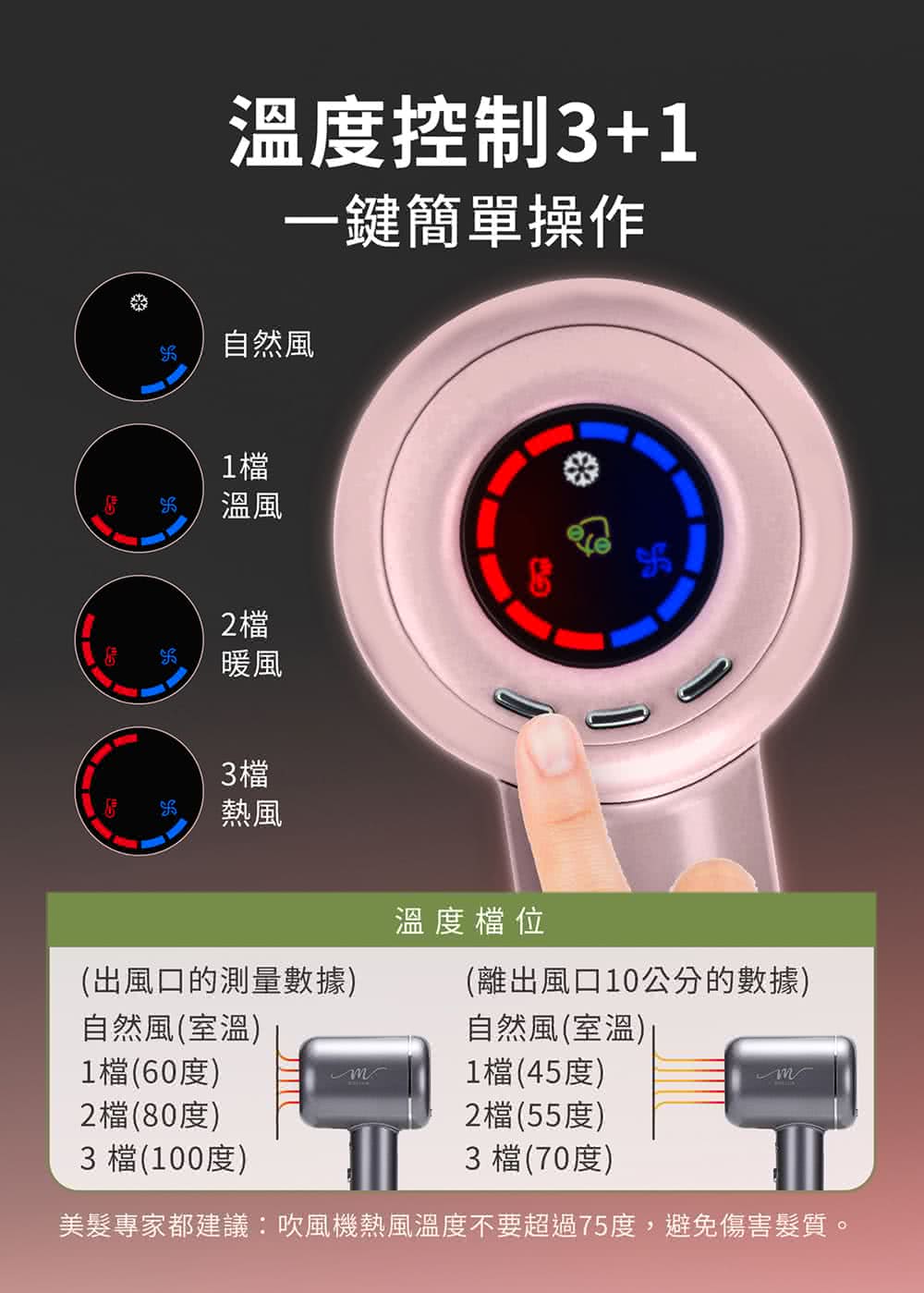 溫度控制3+1
一鍵簡單操作

自然風

1檔
溫風

2檔
暖風

3檔
熱風

溫度檔位

(出風口的測量數據)
自然風(室溫)
1檔(60度)
2檔(80度)
3 檔(100度)

(離出風口10公分的數據)
自然風(室溫)
1檔(45度)
2檔(55度)
3 檔(70度)

美髮專家都建議：吹風機熱風溫度不要超過75度，避免傷害髮質。