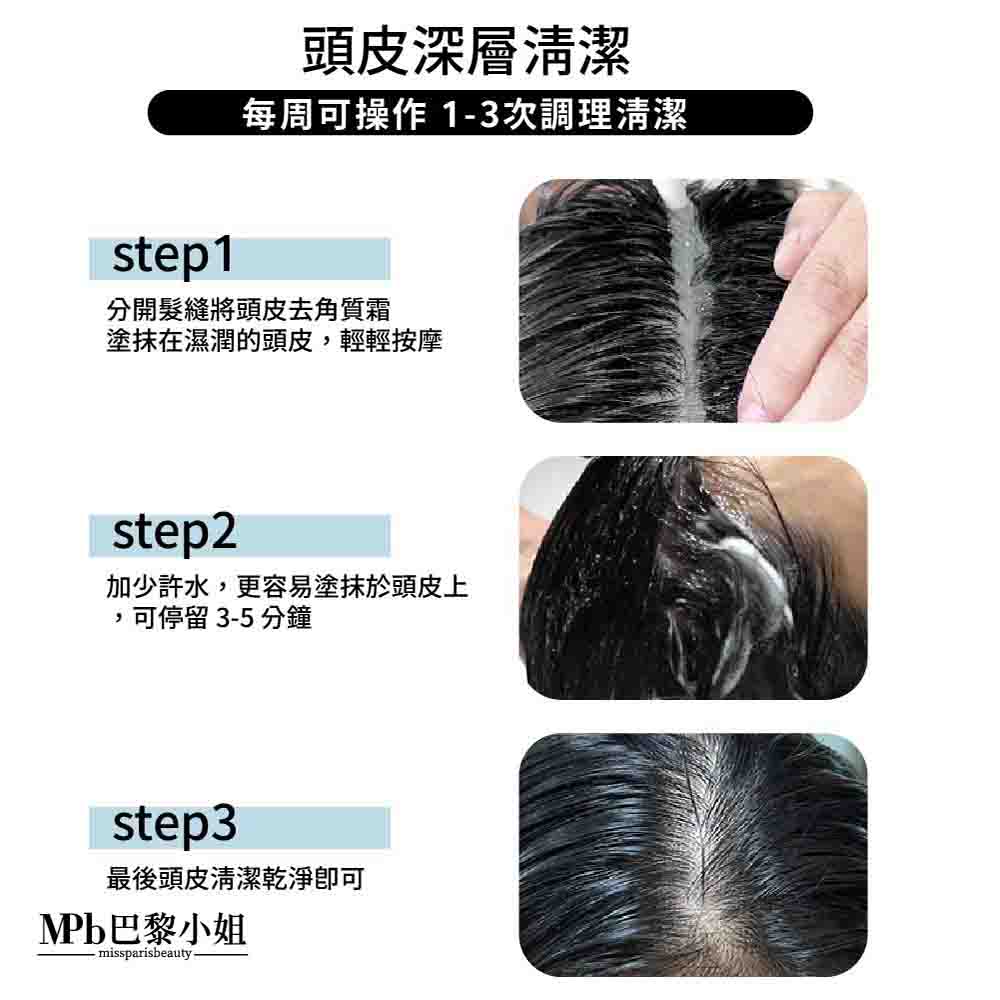 頭皮深層清潔

每周可操作 1-3次調理清潔

step1

分開髮縫將頭皮去角質霜
塗抹在濕潤的頭皮，輕輕按摩

step2

加少許水，更容易塗抹於頭皮上
，可停留 3-5 分鐘

step3

最後頭皮清潔乾淨即可

MPb巴黎小姐
missparisbeauty