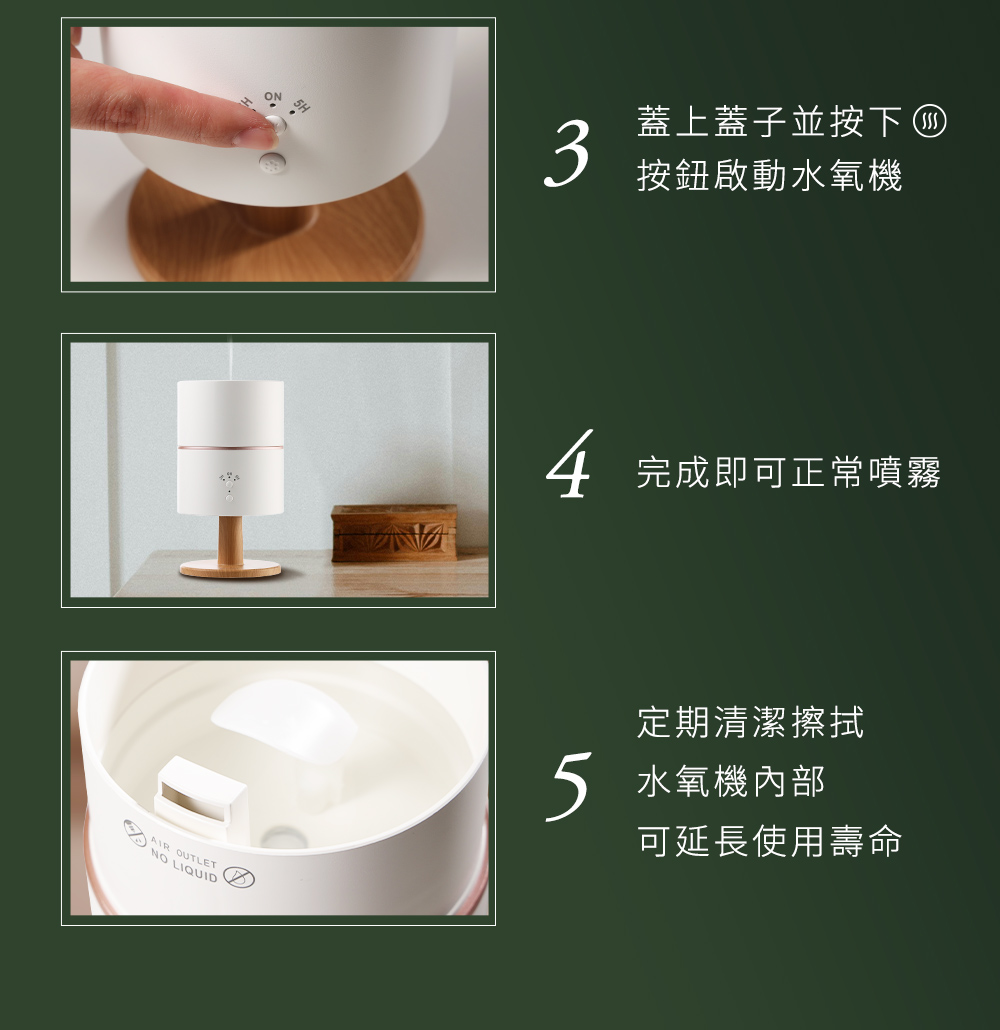 ON 5H

3 蓋上蓋子並按下 按鈕啟動水氧機

4 完成即可正常噴霧

AIR OUTLET
NO LIQUID

5 定期清潔擦拭
水氧機內部
可延長使用壽命