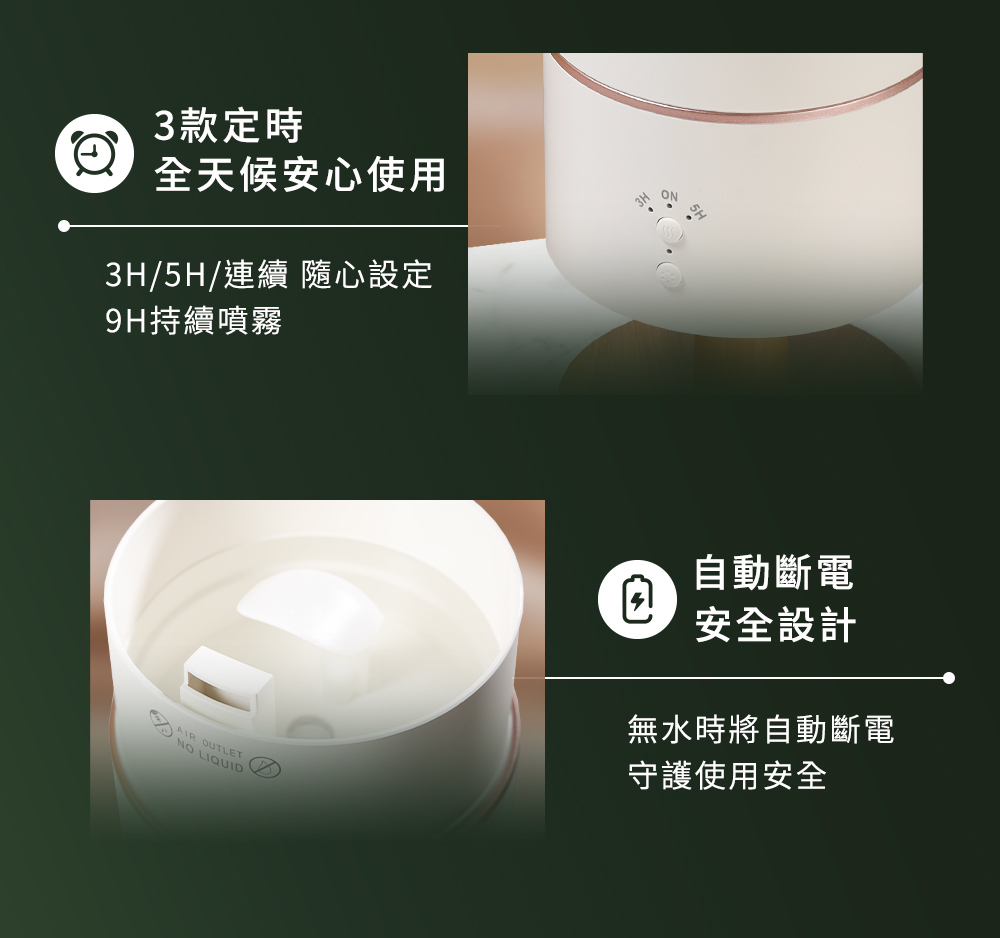 3款定時
全天候安心使用

3H/5H/連續 隨心設定
9H持續噴霧

3H ON 5H

AIR OUTLET
NO LIQUID

自動斷電
安全設計

無水時將自動斷電
守護使用安全