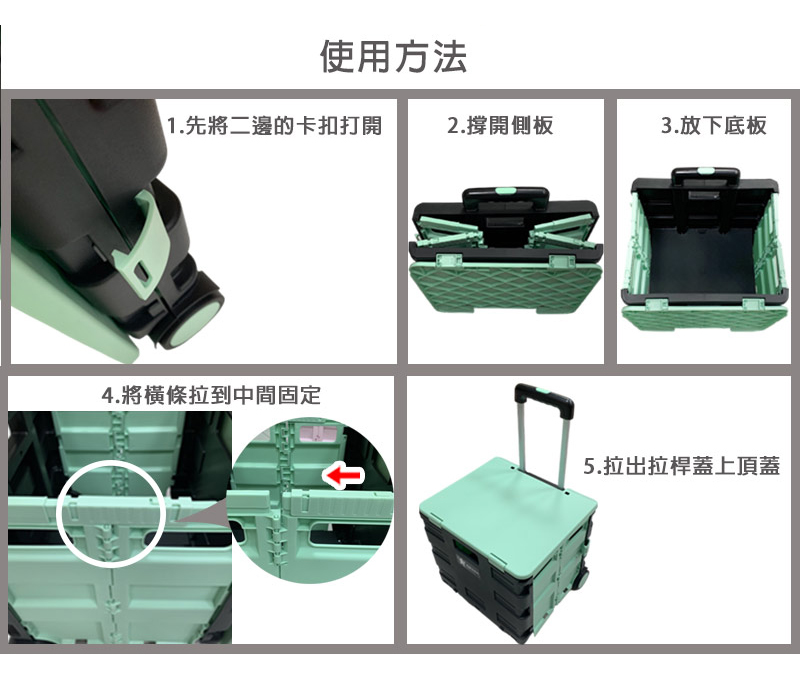 使用方法

1.先將二邊的卡扣打開

2.撐開側板

3.放下底板

4.將橫條拉到中間固定

5.拉出拉桿蓋上頂蓋