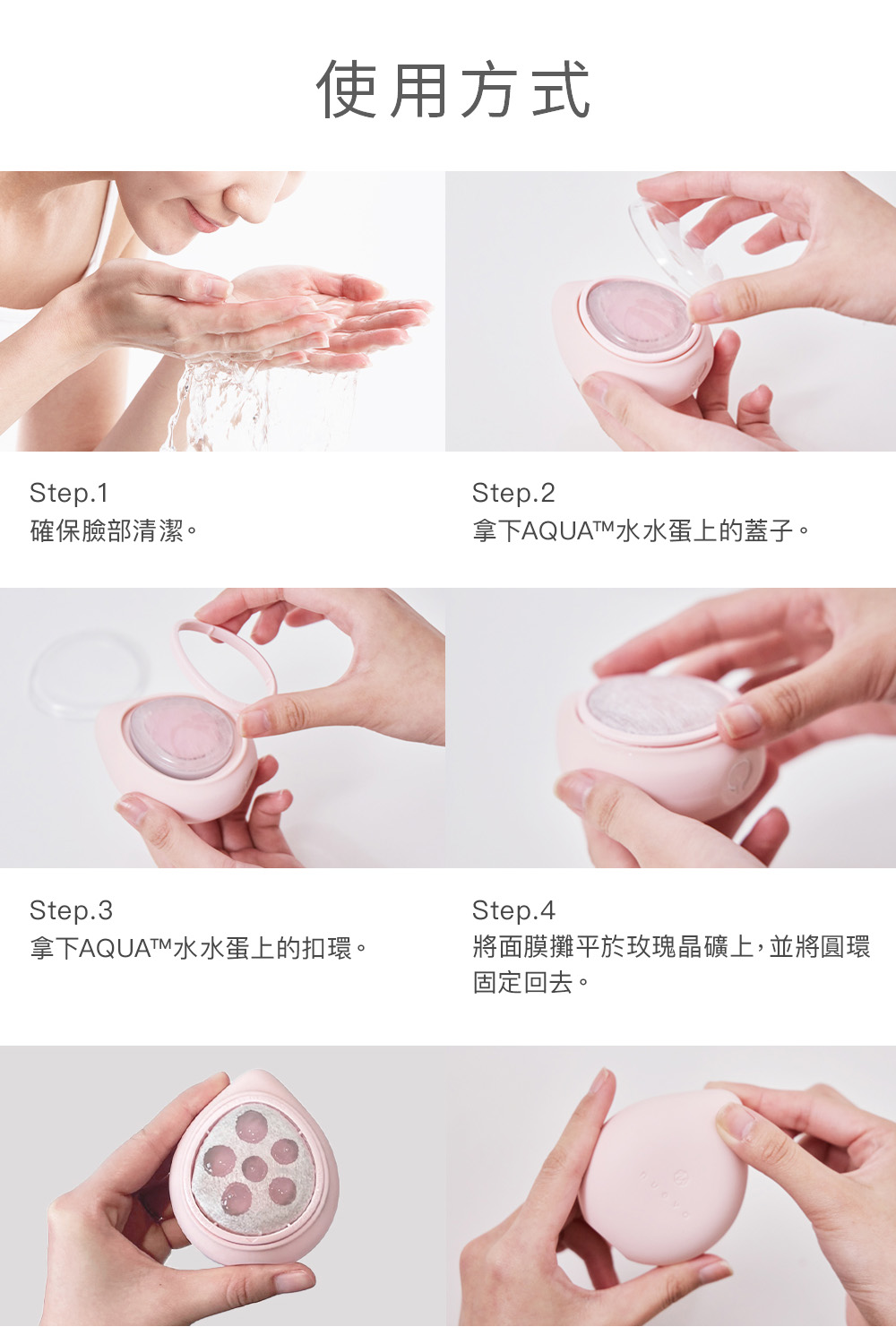 使用方式

Step.1
確保臉部清潔。

Step.2
拿下AQUA™水水蛋上的蓋子。

Step.3
拿下AQUA™水水蛋上的扣環。

Step.4
將面膜攤平於玫瑰晶礦上，並將圓環固定回去。