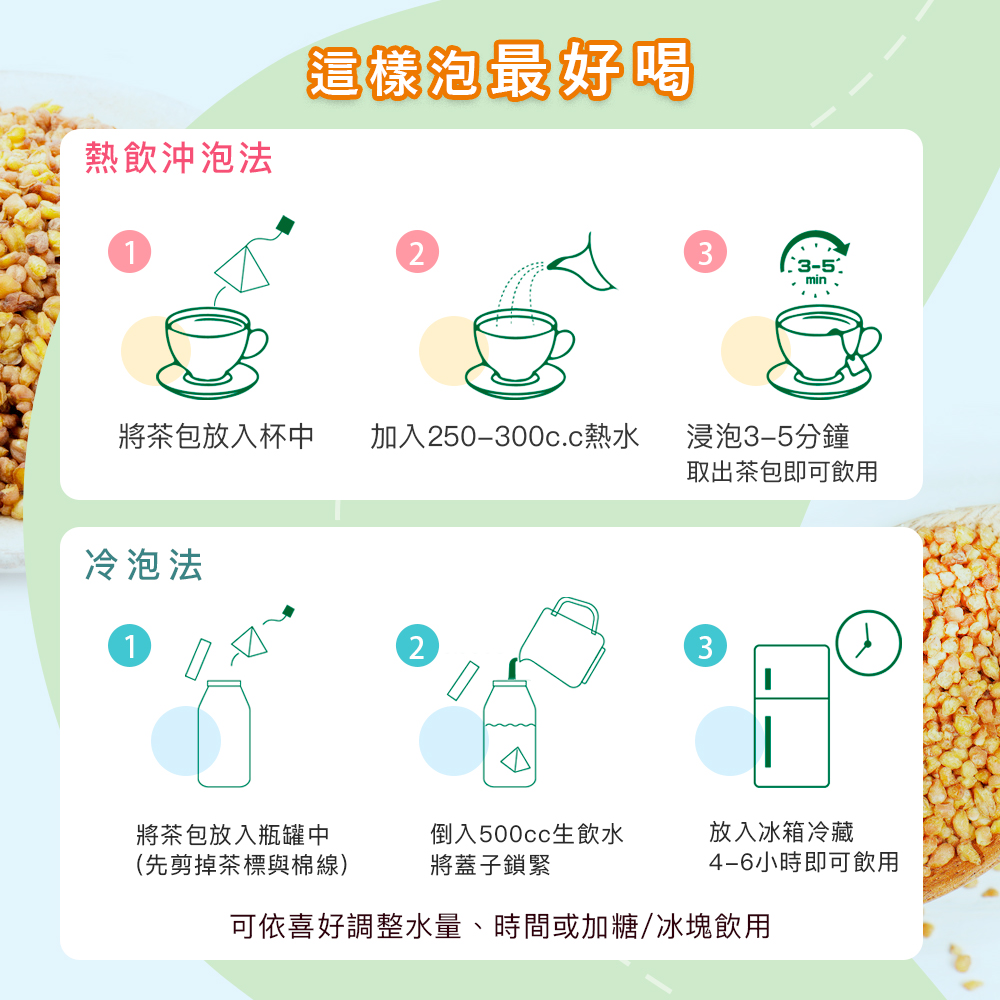 這樣泡最好喝

熱飲沖泡法

1
將茶包放入杯中

2
加入250–300c.c熱水

3
3–5 min
浸泡3–5分鐘
取出茶包即可飲用

冷泡法

1
將茶包放入瓶罐中
(先剪掉茶標與棉線)

2
倒入500cc生飲水
將蓋子鎖緊

3
放入冰箱冷藏
4–6小時即可飲用

可依喜好調整水量、時間或加糖/冰塊飲用