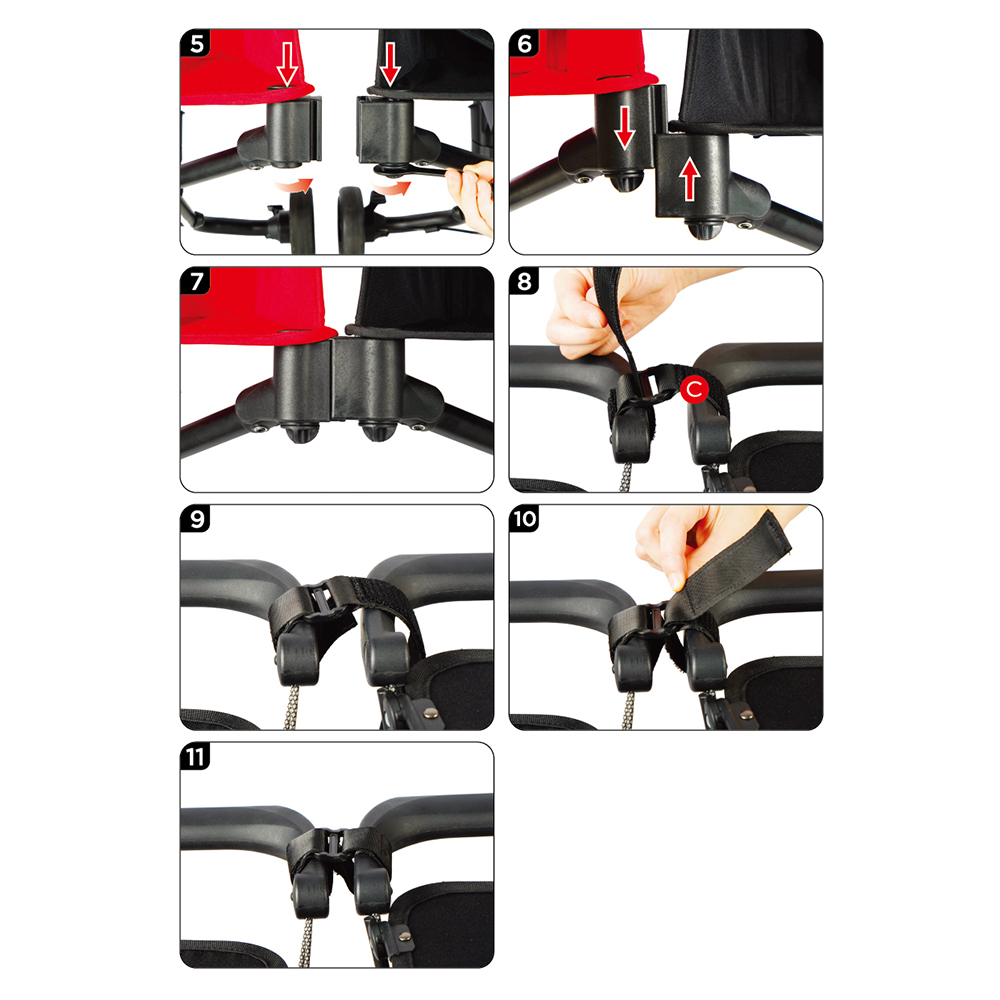 5

6

7

8

C

9

10

11